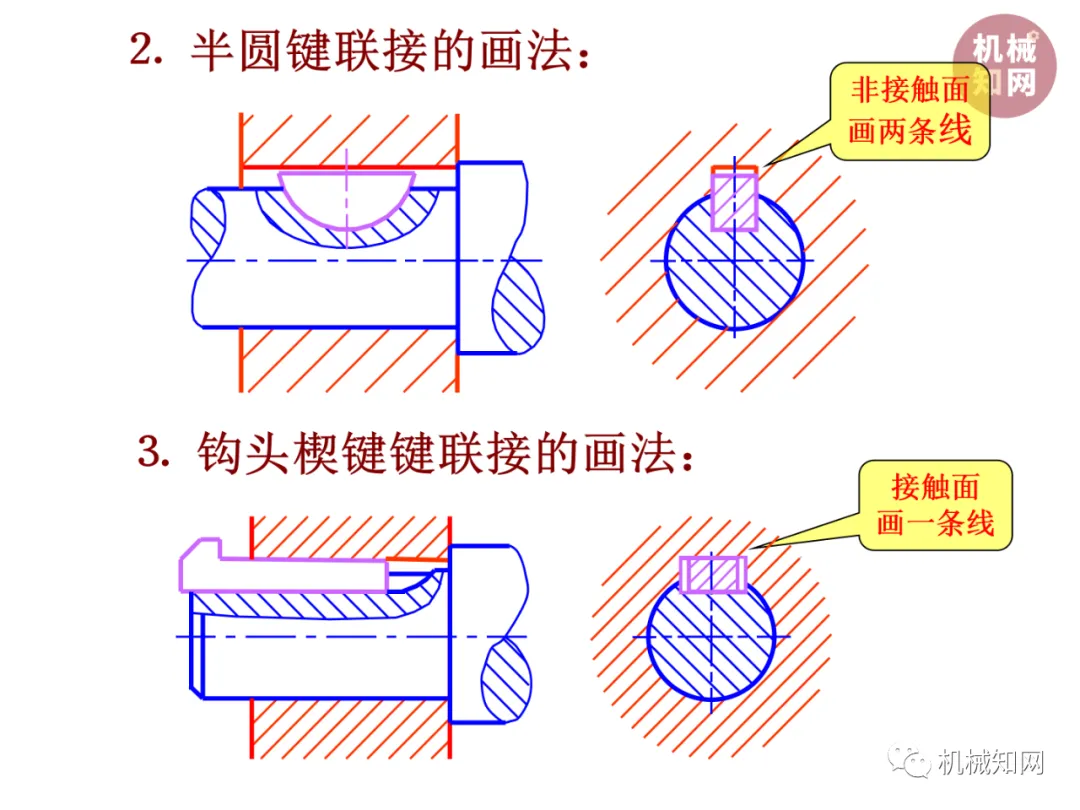 2. 半圆键联接的画法：

机械知网

非接触面画两条线

3. 钩头楔键键联接的画法：

接触面画一条线

机械知网