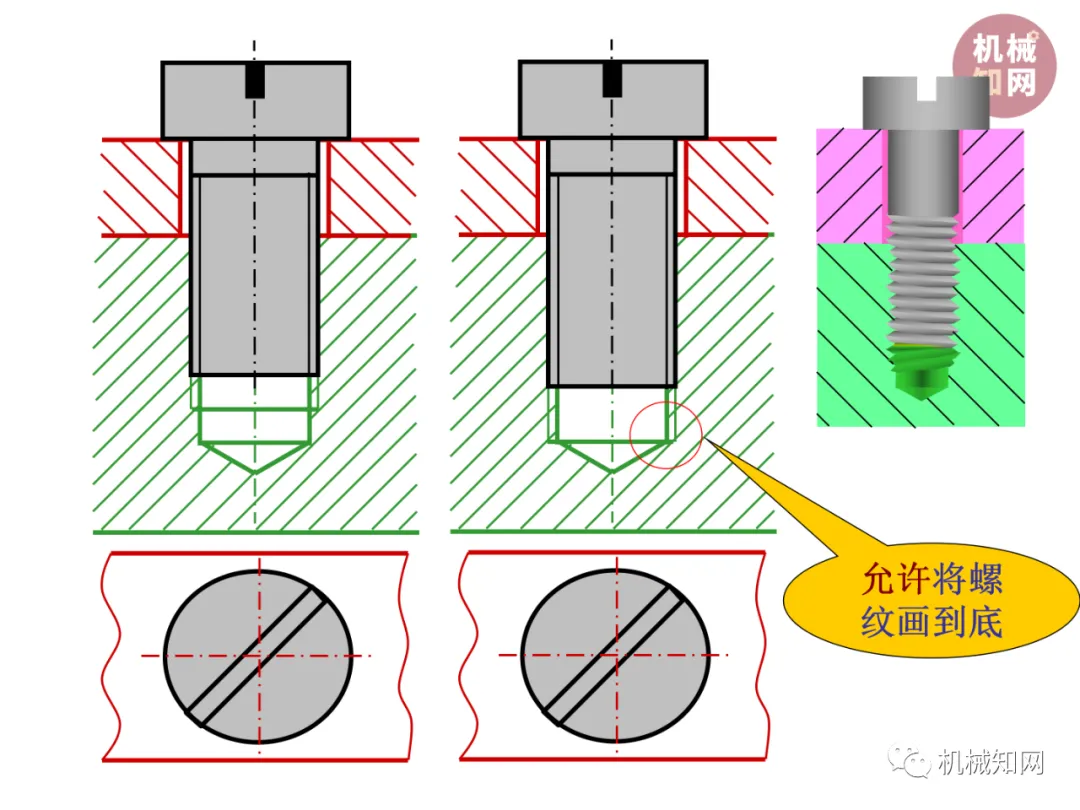 机械知网

允许将螺纹画到底

机械知网