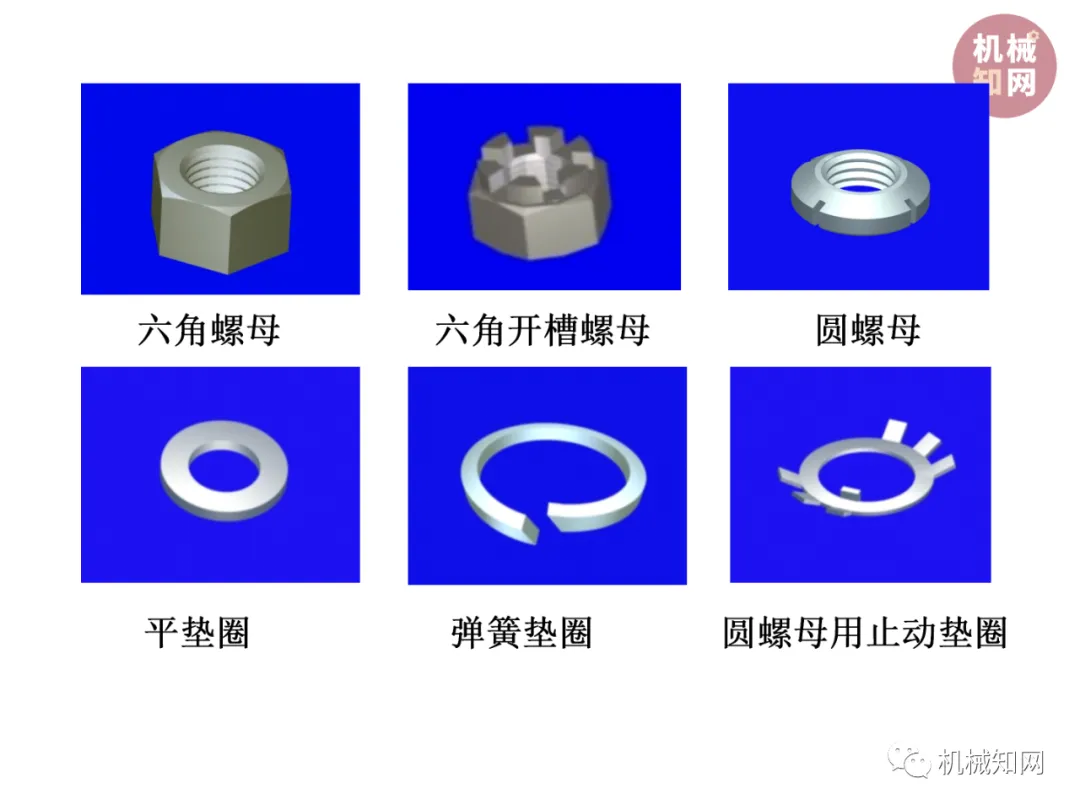 机械知网

六角螺母

六角开槽螺母

圆螺母

平垫圈

弹簧垫圈

圆螺母用止动垫圈

机械知网