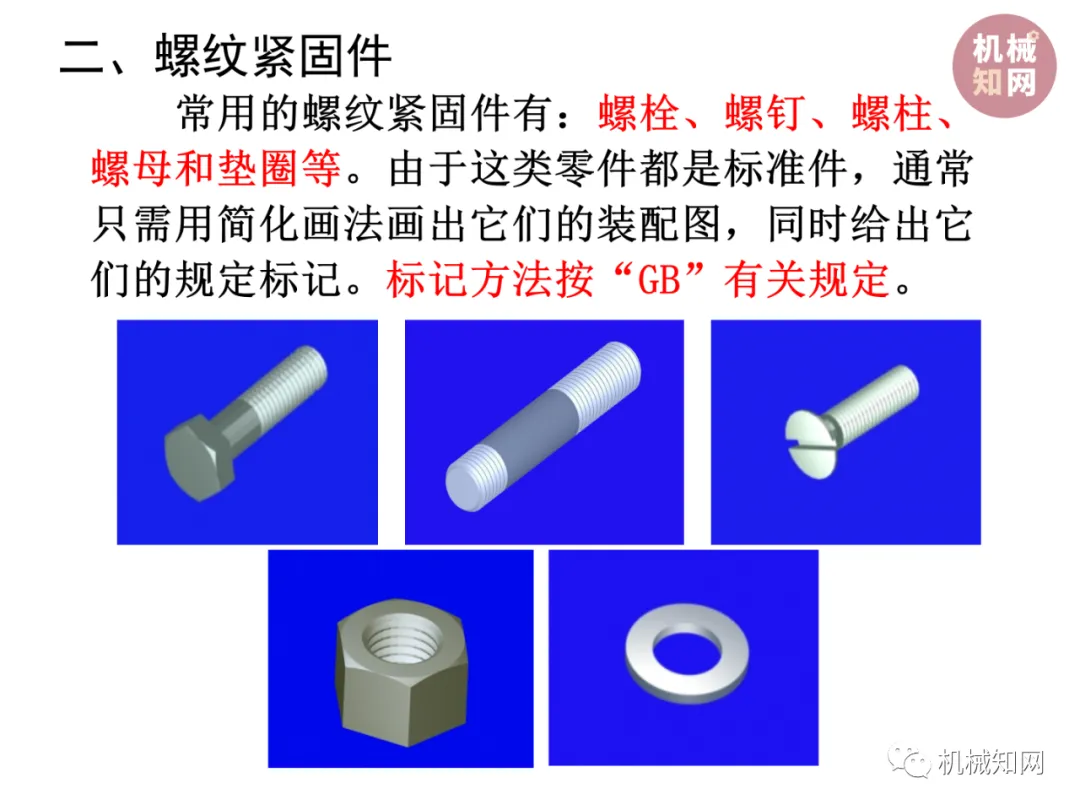 二、螺纹紧固件

机械知网

常用的螺纹紧固件有：螺栓、螺钉、螺柱、螺母和垫圈等。由于这类零件都是标准件，通常只需用简化画法画出它们的装配图，同时给出它们的规定标记。标记方法按“GB”有关规定。

机械知网