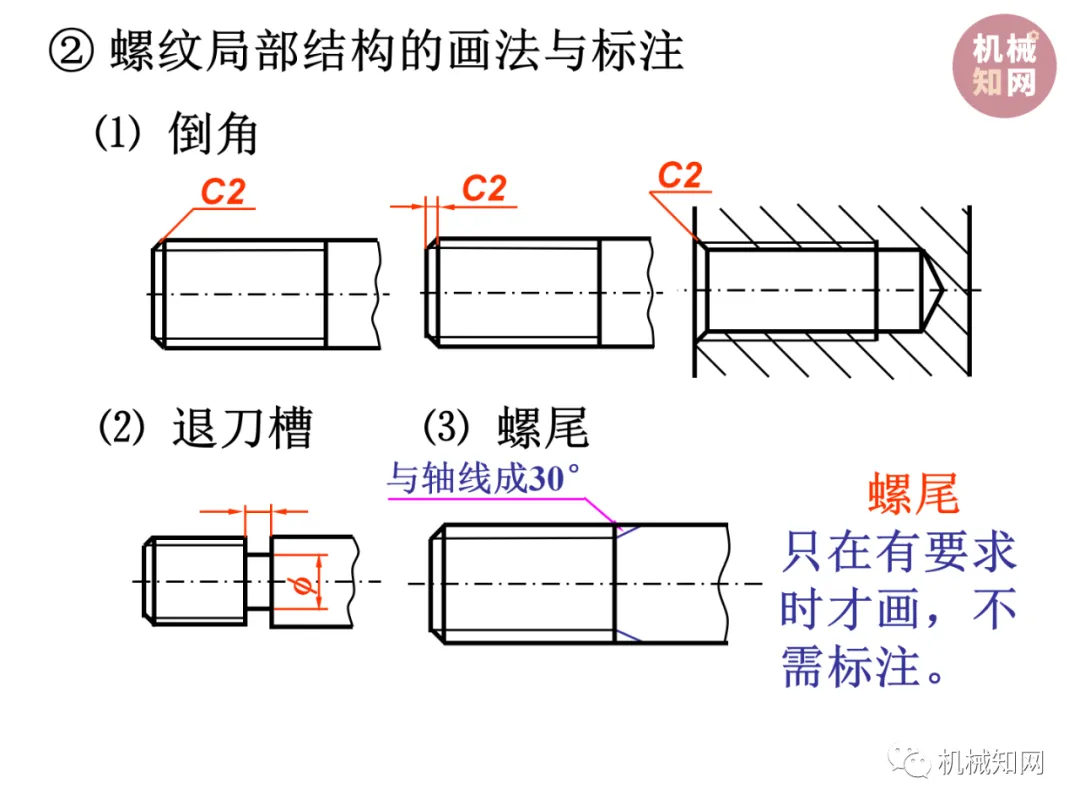 ② 螺纹局部结构的画法与标注

机械知网

(1) 倒角

C2

C2

C2

(2) 退刀槽

(3) 螺尾

与轴线成30°

$\phi$

螺尾
只在有要求时才画，不需标注。

机械知网