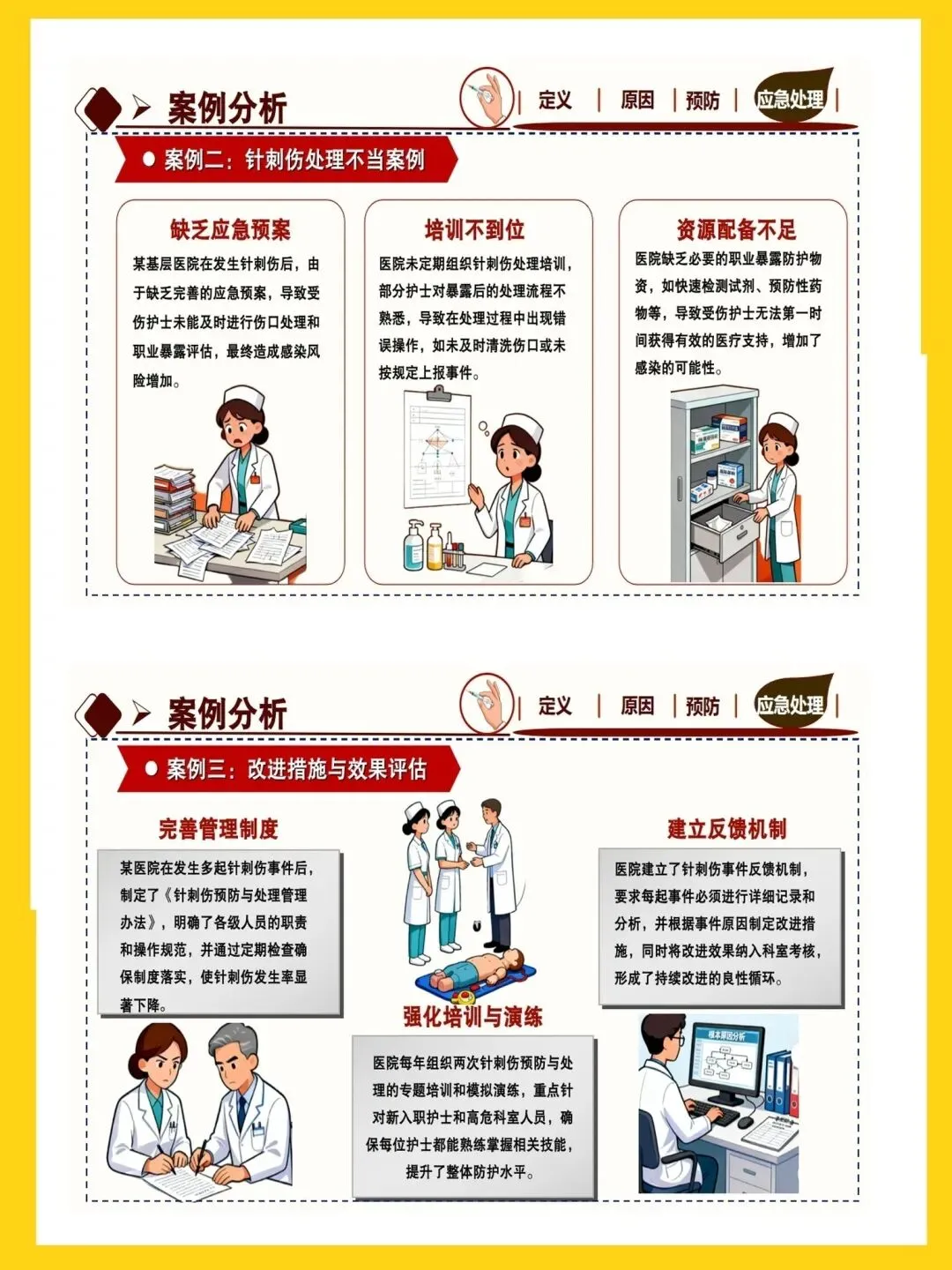 案例分析

定义 | 原因 | 预防 | 应急处理 |

案例二：针刺伤处理不当案例

缺乏应急预案

某基层医院在发生针刺伤后，由于缺乏完善的应急预案，导致受伤护士未能及时进行伤口处理和职业暴露评估，最终造成感染风险增加。

培训不到位

医院未定期组织针刺伤处理培训，部分护士对暴露后的处理流程不熟悉，导致在处理过程中出现错误操作，如未及时清洗伤口或未按规定上报事件。

资源配备不足

医院缺乏必要的职业暴露防护物资，如快速检测试剂、预防性药物等，导致受伤护士无法第一时间获得有效的医疗支持，增加了感染的可能性。

案例分析

定义 | 原因 | 预防 | 应急处理 |

案例三：改进措施与效果评估

完善管理制度

某医院在发生多起针刺伤事件后，制定了《针刺伤预防与处理管理办法》，明确了各级人员的职责和操作规范，并通过定期检查确保制度落实，使针刺伤发生率显著下降。

强化培训与演练

医院每年组织两次针刺伤预防与处理的专题培训和模拟演练，重点针对新入职护士和高危科室人员，确保每位护士都能熟练掌握相关技能，提升了整体防护水平。

建立反馈机制

医院建立了针刺伤事件反馈机制，要求每起事件必须进行详细记录和分析，并根据事件原因制定改进措施，同时将改进效果纳入科室考核，形成了持续改进的良性循环。

根本原因分析