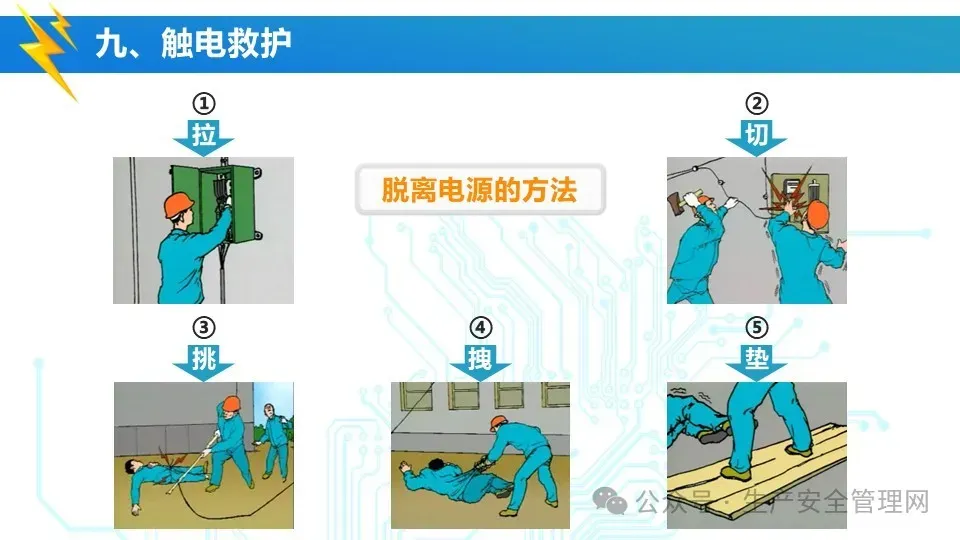 九、触电救护

①
拉

脱离电源的方法

②
切

③
挑

④
拽

⑤
垫

公众号 · 生产安全管理网