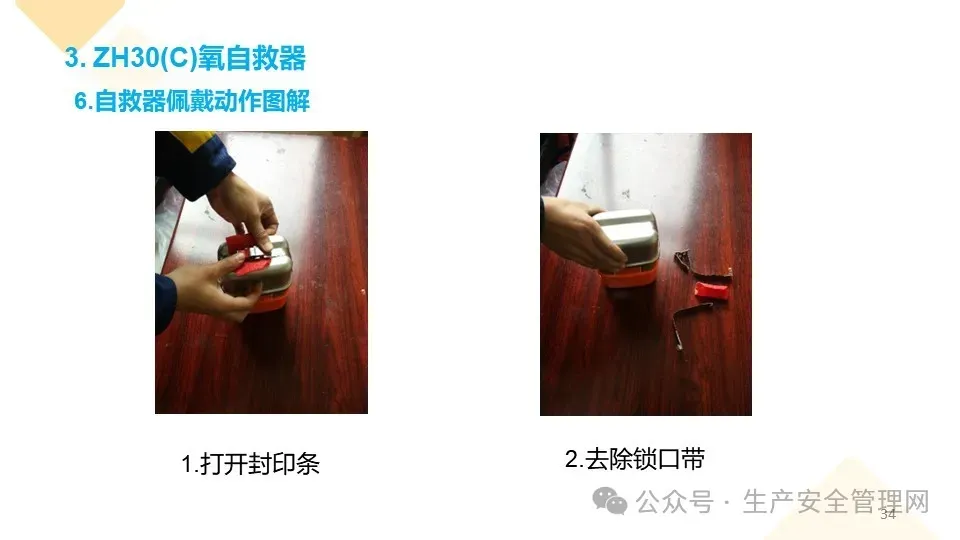 3. ZH30(C)氧自救器

6.自救器佩戴动作图解

1.打开封印条

2.去除锁口带

公众号 · 生产安全管理网

34