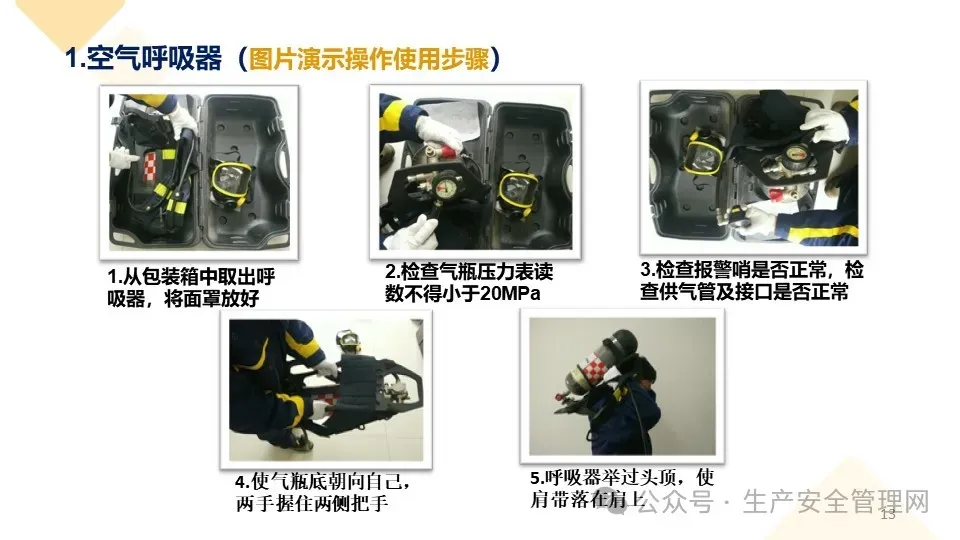 1.空气呼吸器（图片演示操作使用步骤）

1.从包装箱中取出呼吸器，将面罩放好

2.检查气瓶压力表读数不得小于20MPa

3.检查报警哨是否正常，检查供气管及接口是否正常

4.使气瓶底朝向自己，两手握住两侧把手

5.呼吸器举过头顶，使肩带落在肩上

公众号 · 生产安全管理网

13