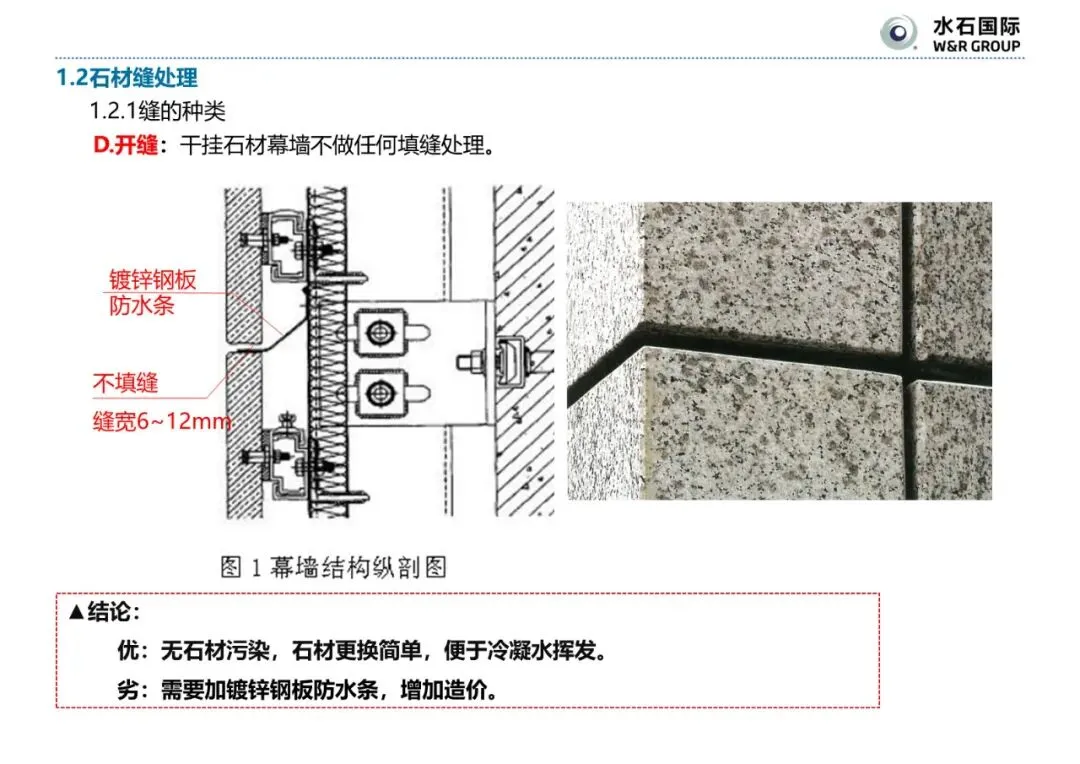 水石国际
W&R GROUP

1.2石材缝处理

1.2.1缝的种类

D.开缝：干挂石材幕墙不做任何填缝处理。

镀锌钢板
防水条

不填缝

缝宽6~12mm

图 1 幕墙结构纵剖图

▲结论：

优：无石材污染，石材更换简单，便于冷凝水挥发。

劣：需要加镀锌钢板防水条，增加造价。