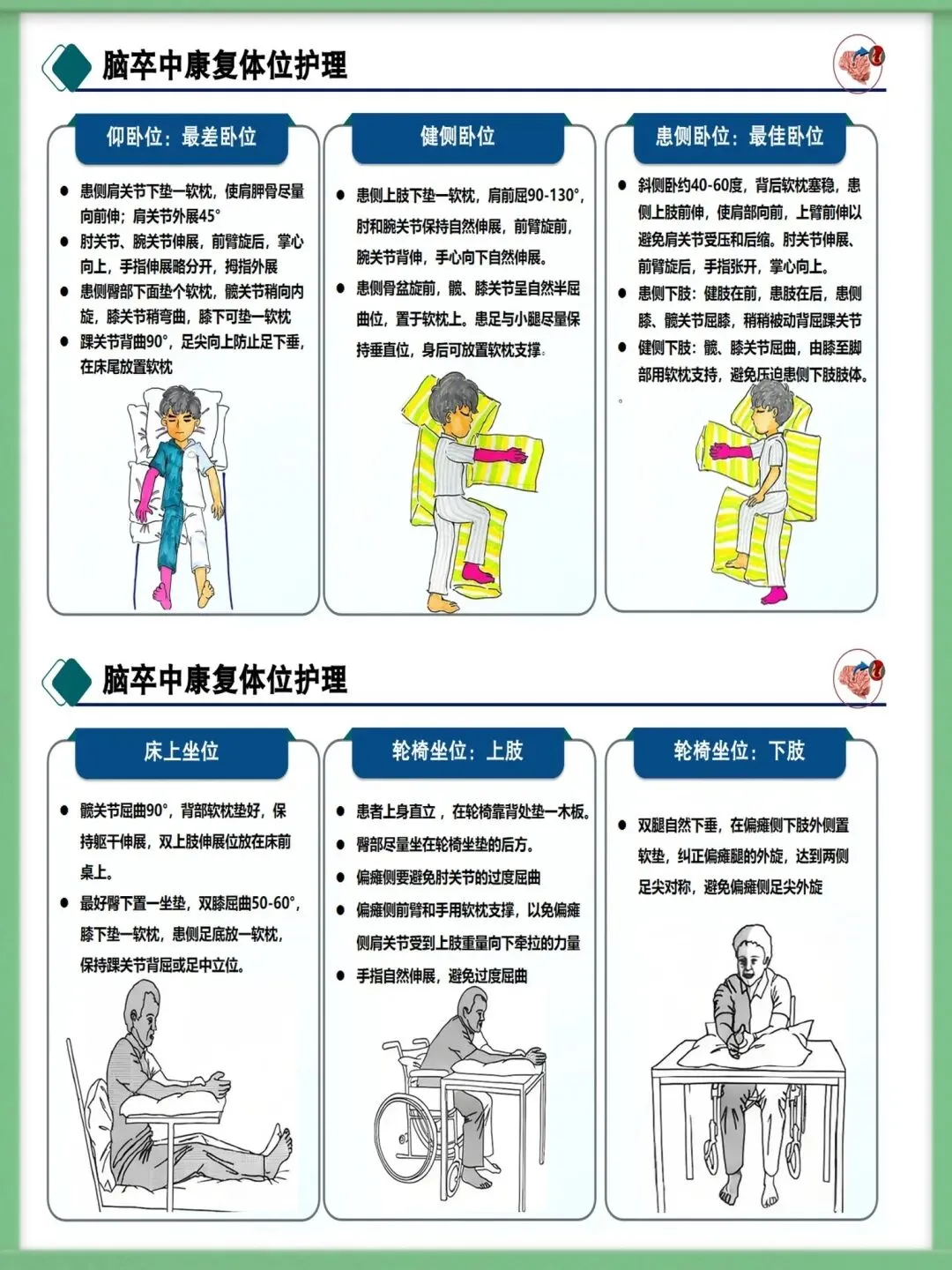 脑卒中康复体位护理

仰卧位：最差卧位

● 患侧肩关节下垫一软枕，使肩胛骨尽量向前伸；肩关节外展45°
● 肘关节、腕关节伸展，前臂旋后，掌心向上，手指伸展略分开，拇指外展
● 患侧臀部下面垫个软枕，髋关节稍向内旋，膝关节稍弯曲，膝下可垫一软枕
● 踝关节背曲90°，足尖向上防止足下垂，在床尾放置软枕

健侧卧位

● 患侧上肢下垫一软枕，肩前屈90-130°，肘和腕关节保持自然伸展，前臂旋前，腕关节背伸，手心向下自然伸展。
● 患侧骨盆旋前，髋、膝关节呈自然半屈曲位，置于软枕上。患足与小腿尽量保持垂直位，身后可放置软枕支撑。

患侧卧位：最佳卧位

● 斜侧卧约40-60度，背后软枕塞稳，患侧上肢前伸，使肩部向前，上臂前伸以避免肩关节受压和后缩。肘关节伸展、前臂旋后，手指张开，掌心向上。
● 患侧下肢：健肢在前，患肢在后，患侧膝、髋关节屈膝，稍稍被动背屈踝关节
● 健侧下肢：髋、膝关节屈曲，由膝至脚部用软枕支持，避免压迫患侧下肢肢体。

脑卒中康复体位护理

床上坐位

● 髋关节屈曲90°，背部软枕垫好，保持躯干伸展，双上肢伸展位放在床前桌上。
● 最好臀下置一坐垫，双膝屈曲50-60°，膝下垫一软枕，患侧足底放一软枕，保持踝关节背屈或足中立位。

轮椅坐位：上肢

● 患者上身直立，在轮椅靠背处垫一木板。
● 臀部尽量坐在轮椅坐垫的后方。
● 偏瘫侧要避免肘关节的过度屈曲
● 偏瘫侧前臂和手用软枕支撑，以免偏瘫侧肩关节受到上肢重量向下牵拉的力量
● 手指自然伸展，避免过度屈曲

轮椅坐位：下肢

● 双腿自然下垂，在偏瘫侧下肢外侧置软垫，纠正偏瘫腿的外旋，达到两侧足尖对称，避免偏瘫侧足尖外旋