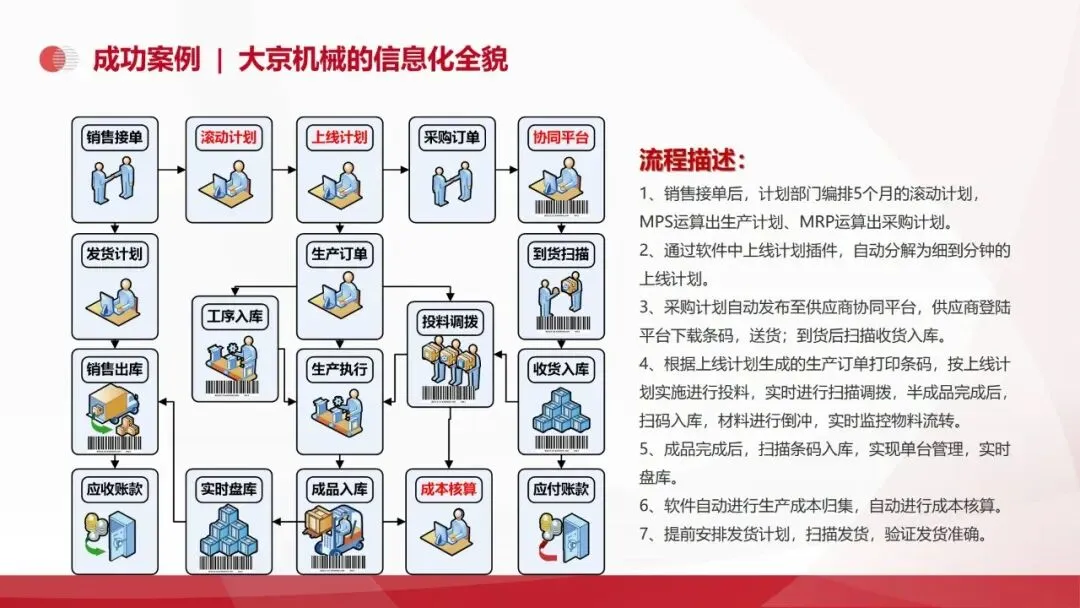 成功案例 | 大京机械的信息化全貌

销售接单

滚动计划

上线计划

采购订单

协同平台

发货计划

生产订单

到货扫描

工序入库

投料调拨

销售出库

生产执行

收货入库

应收账款

实时盘库

成品入库

成本核算

应付账款

流程描述:

1、销售接单后，计划部门编排5个月的滚动计划，MPS运算出生产计划、MRP运算出采购计划。

2、通过软件中上线计划插件，自动分解为细到分钟的上线计划。

3、采购计划自动发布至供应商协同平台，供应商登陆平台下载条码，送货；到货后扫描收货入库。

4、根据上线计划生成的生产订单打印条码，按上线计划实施进行投料，实时进行扫描调拨，半成品完成后，扫码入库，材料进行倒冲，实时监控物料流转。

5、成品完成后，扫描条码入库，实现单台管理，实时盘库。

6、软件自动进行生产成本归集，自动进行成本核算。

7、提前安排发货计划，扫描发货，验证发货准确。