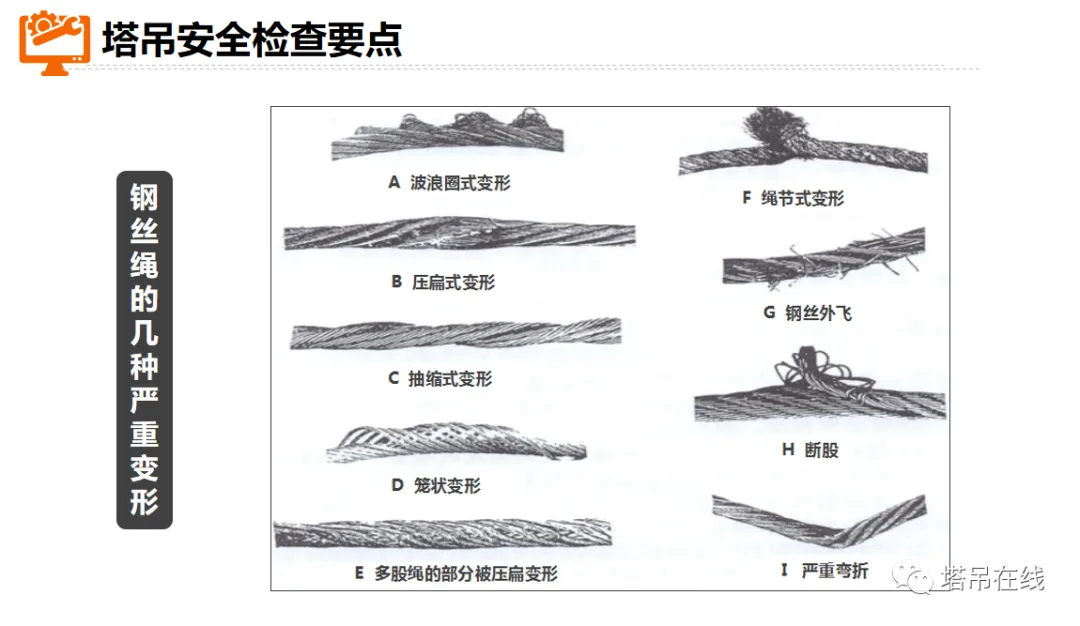 塔吊安全检查要点

钢丝绳的几种严重变形

A 波浪圈式变形

B 压扁式变形

C 抽缩式变形

D 笼状变形

E 多股绳的部分被压扁变形

F 绳节式变形

G 钢丝外飞

H 断股

I 严重弯折

塔吊在线