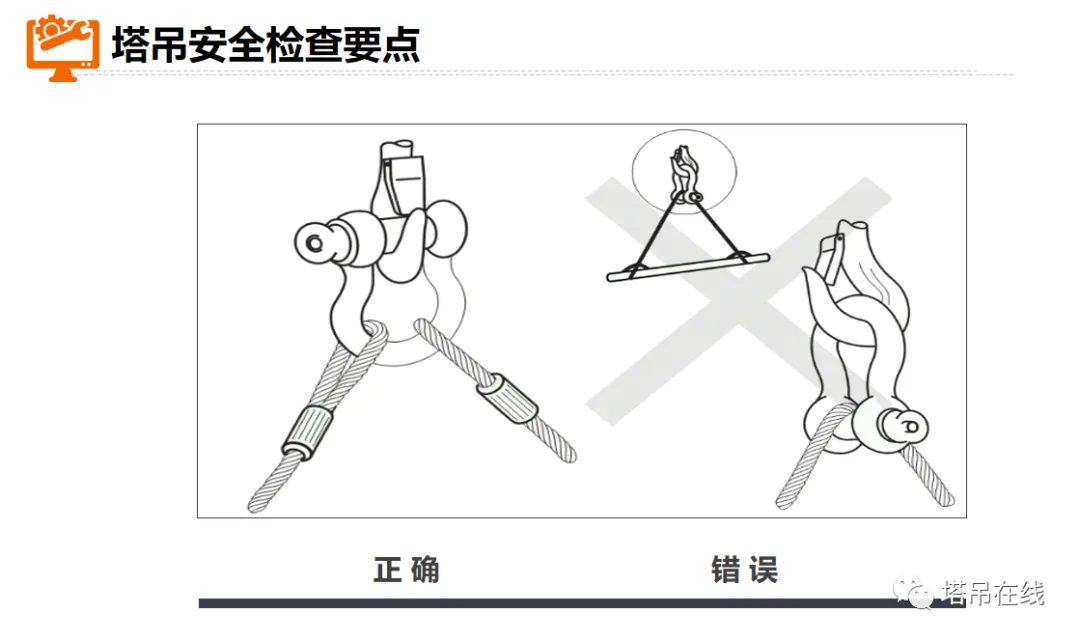 塔吊安全检查要点

正确

错误

塔吊在线