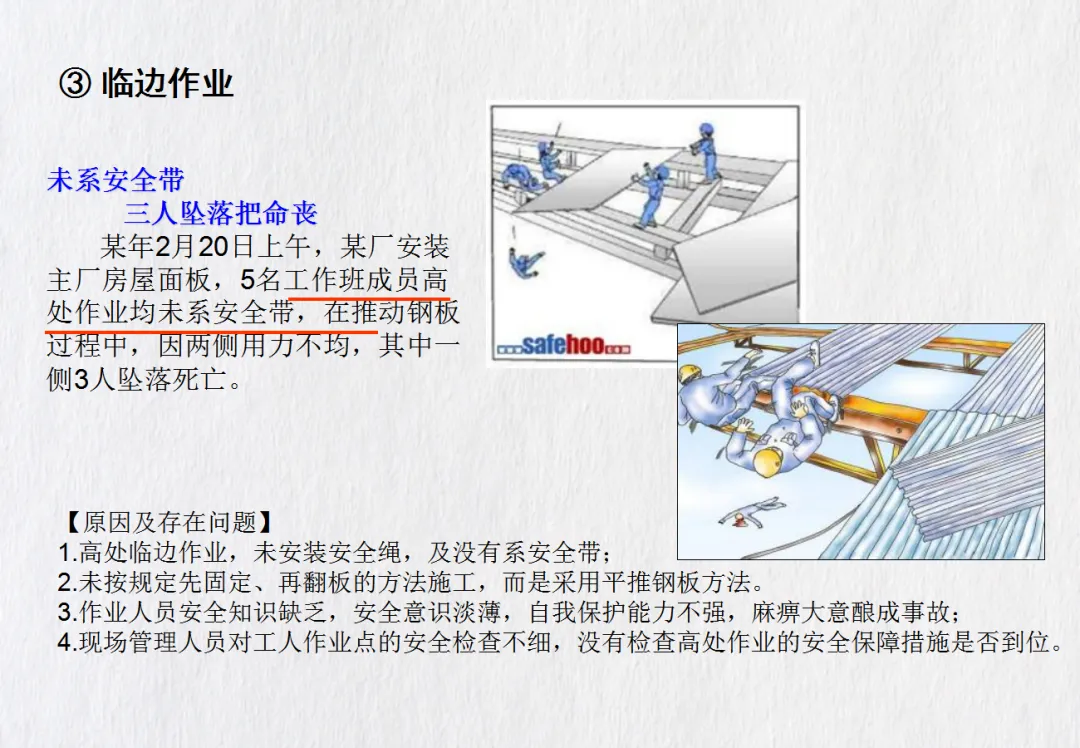 ③ 临边作业

未系安全带
三人坠落把命丧

某年2月20日上午，某厂安装主厂房屋面板，5名工作班成员高处作业均未系安全带，在推动钢板过程中，因两侧用力不均，其中一侧3人坠落死亡。

safehoo

【原因及存在问题】
1.高处临边作业，未安装安全绳，及没有系安全带；
2.未按规定先固定、再翻板的方法施工，而是采用平推钢板方法。
3.作业人员安全知识缺乏，安全意识淡薄，自我保护能力不强，麻痹大意酿成事故；
4.现场管理人员对工人作业点的安全检查不细，没有检查高处作业的安全保障措施是否到位。