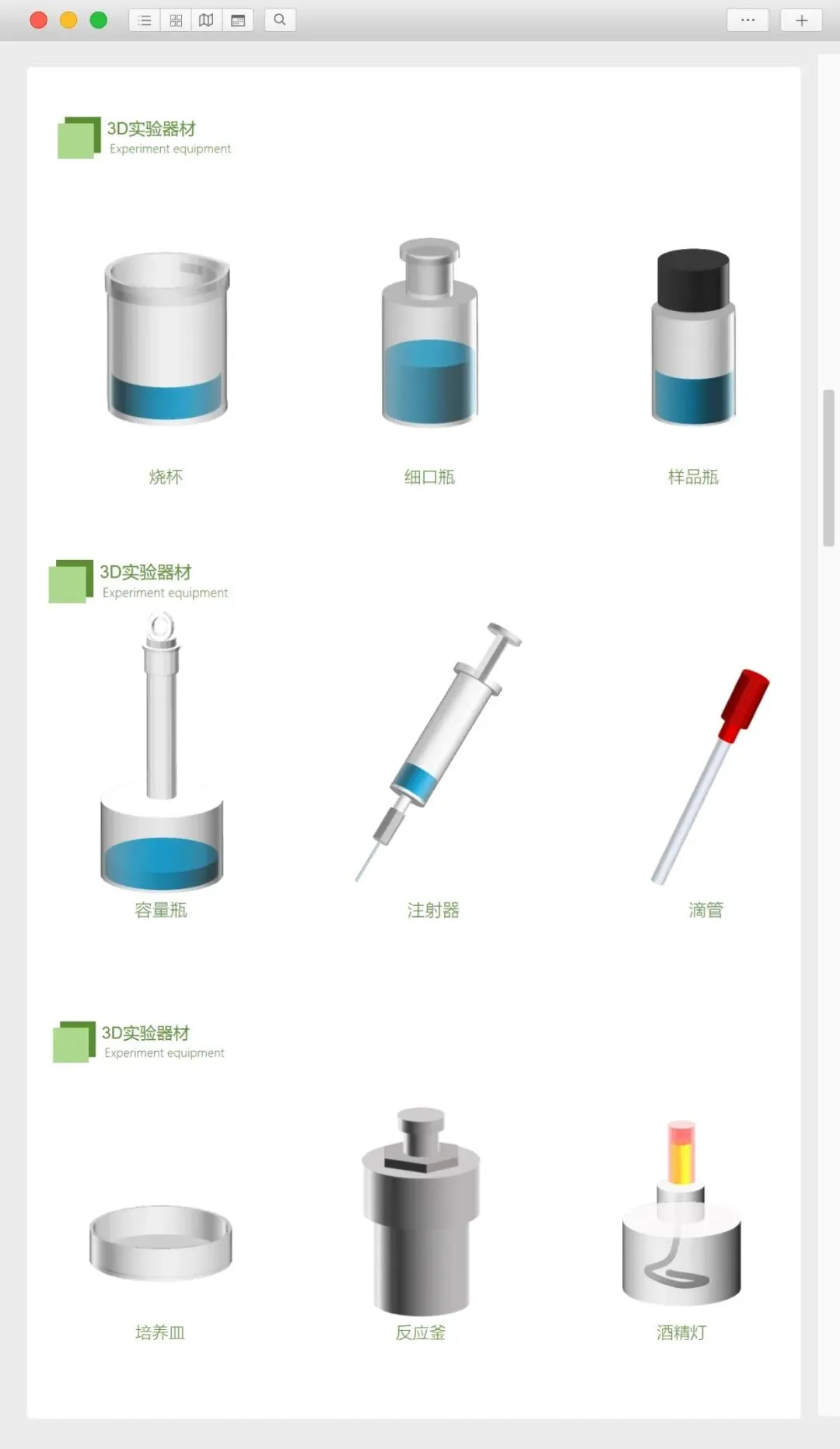 3D实验器材
Experiment equipment

烧杯

细口瓶

样品瓶

3D实验器材
Experiment equipment

容量瓶

注射器

滴管

3D实验器材
Experiment equipment

培养皿

反应釜

酒精灯