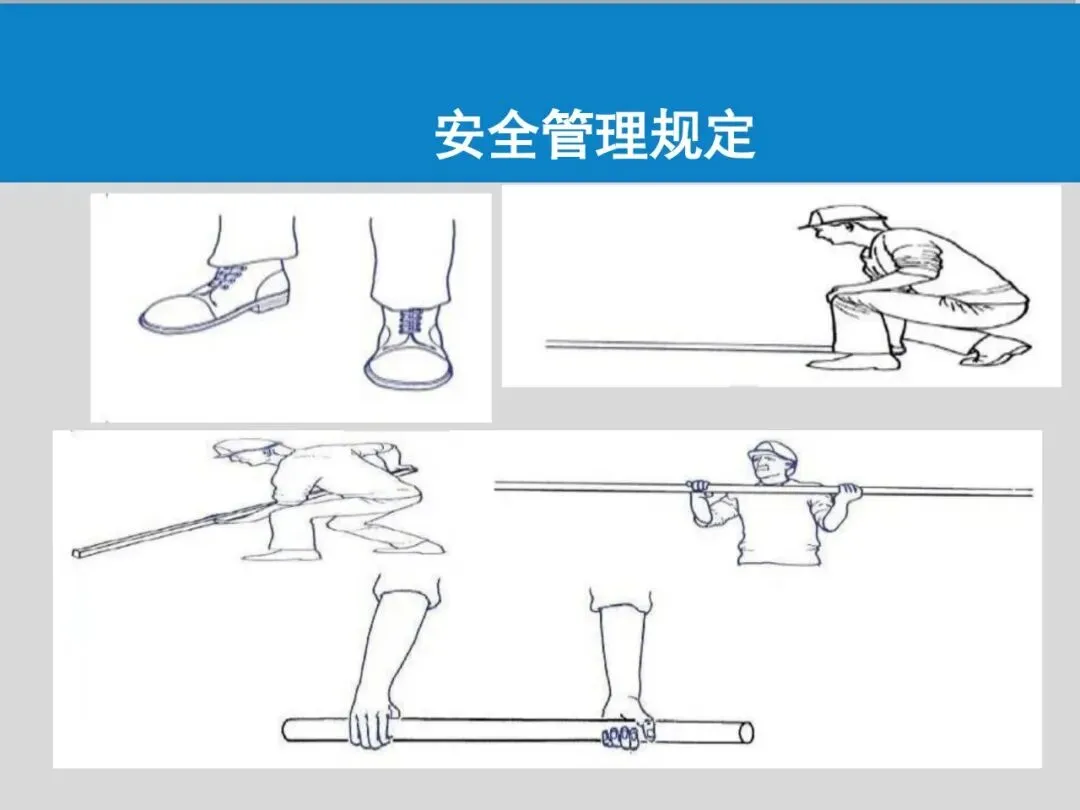 安全管理规定