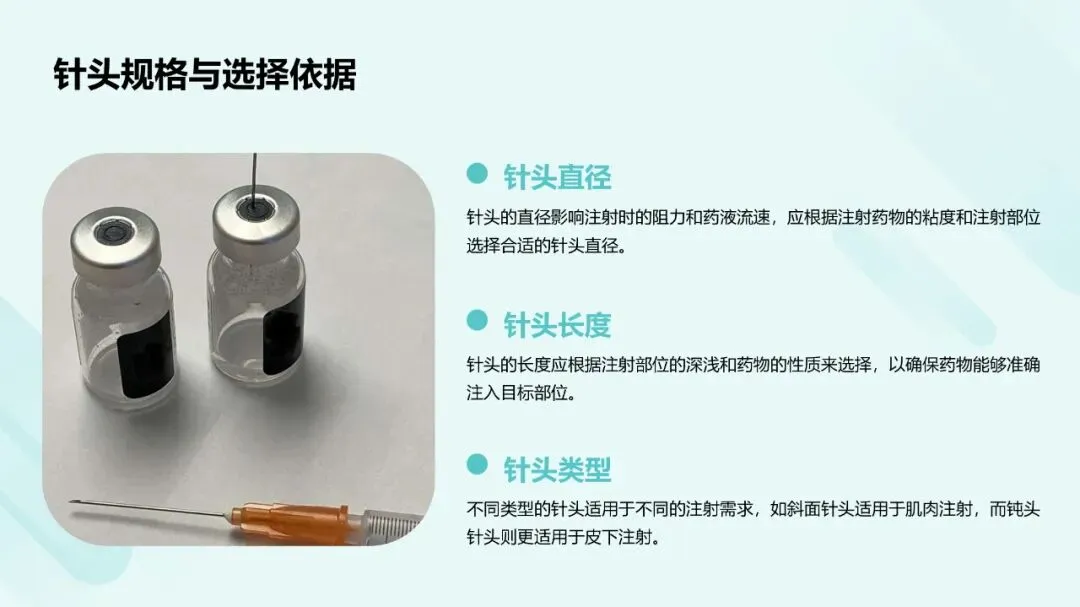 针头规格与选择依据

针头直径

针头的直径影响注射时的阻力和药液流速，应根据注射药物的粘度和注射部位选择合适的针头直径。

针头长度

针头的长度应根据注射部位的深浅和药物的性质来选择，以确保药物能够准确注入目标部位。

针头类型

不同类型的针头适用于不同的注射需求，如斜面针头适用于肌肉注射，而钝头针头则更适用于皮下注射。