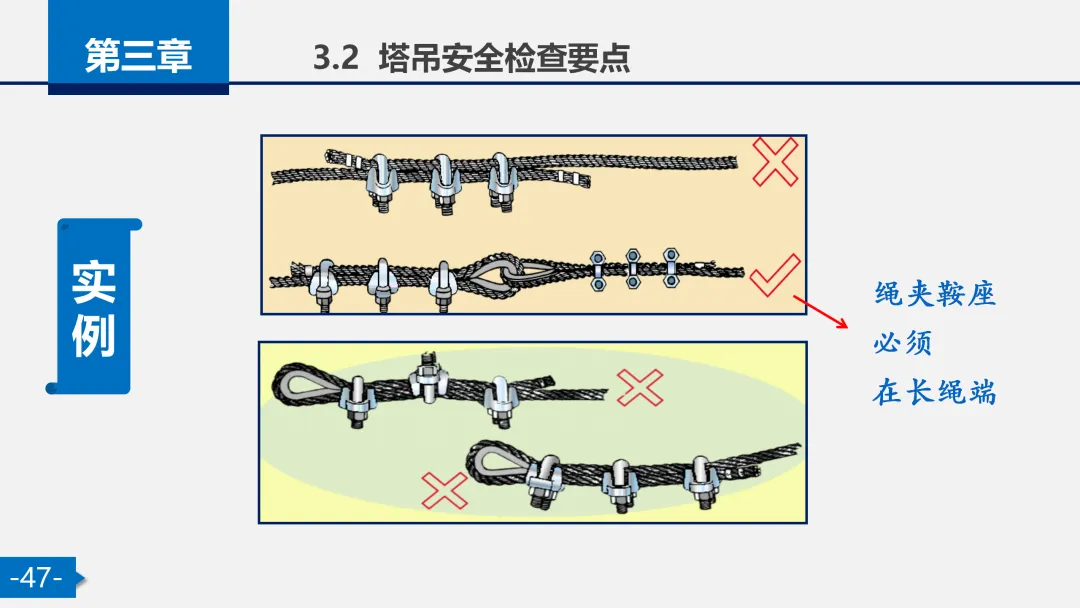 第三章

3.2 塔吊安全检查要点

实例

绳夹鞍座
必须
在长绳端

-47-