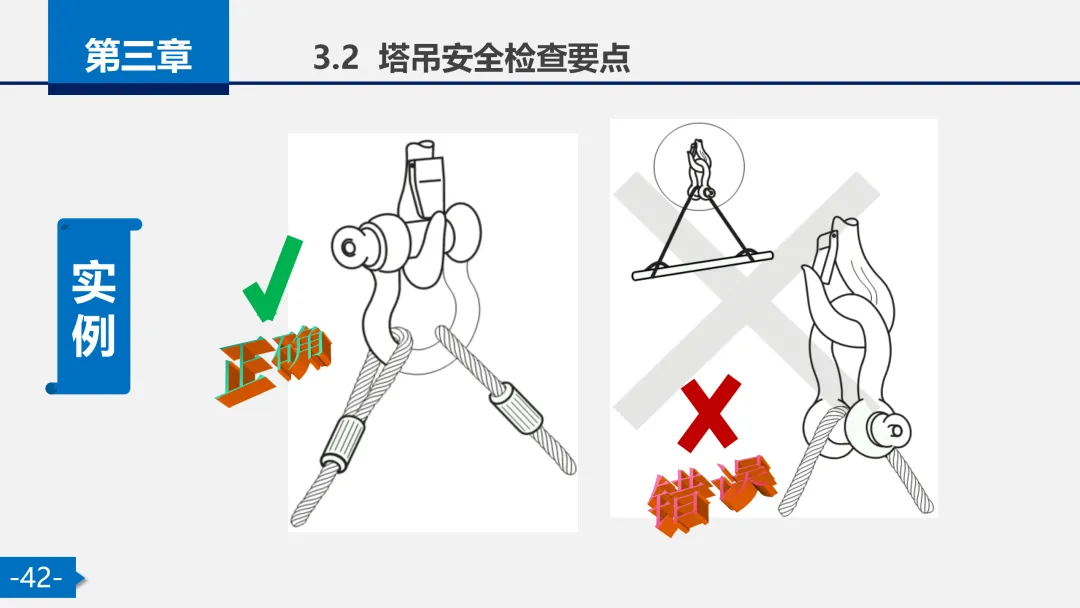 第三章

3.2 塔吊安全检查要点

实例

正确

错误

-42-