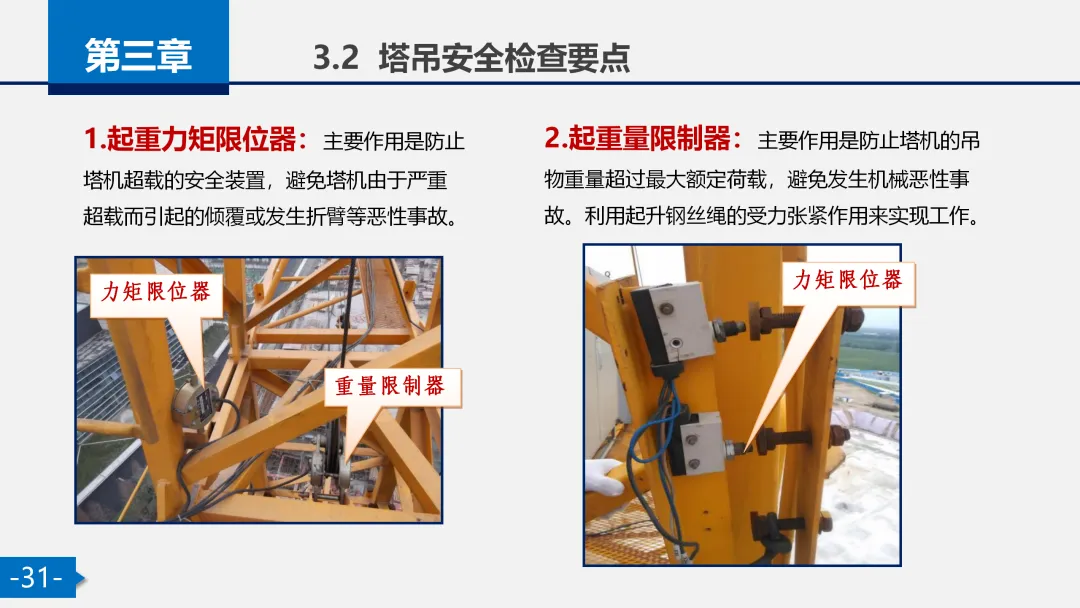 第三章

3.2 塔吊安全检查要点

1.起重力矩限位器：主要作用是防止塔机超载的安全装置，避免塔机由于严重超载而引起的倾覆或发生折臂等恶性事故。

力矩限位器

重量限制器

2.起重量限制器：主要作用是防止塔机的吊物重量超过最大额定荷载，避免发生机械恶性事故。利用起升钢丝绳的受力张紧作用来实现工作。

力矩限位器

-31-