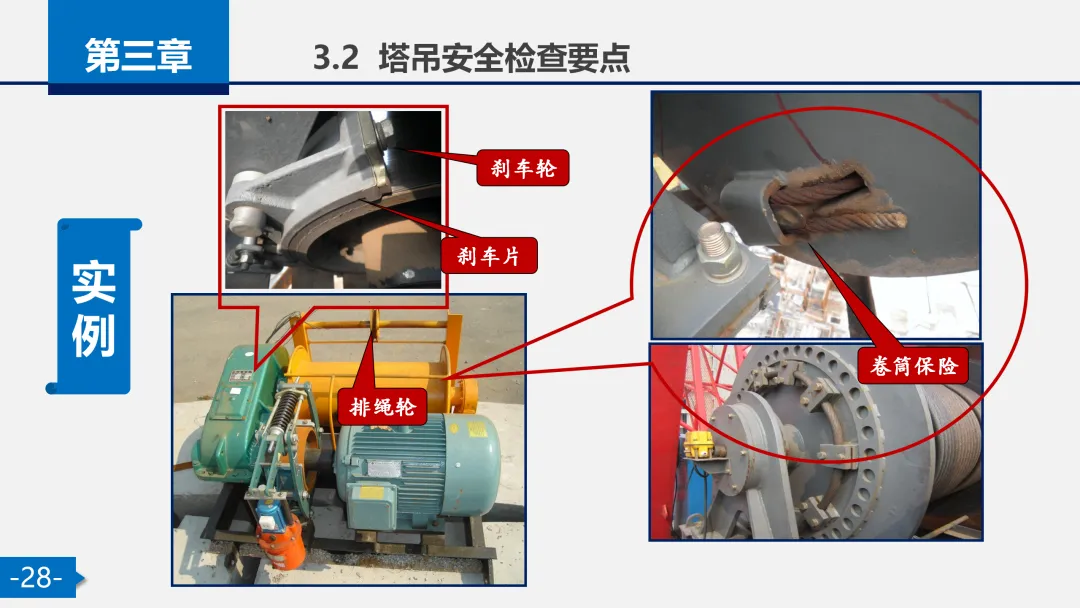 第三章

3.2 塔吊安全检查要点

实例

刹车轮

刹车片

排绳轮

卷筒保险

-28-