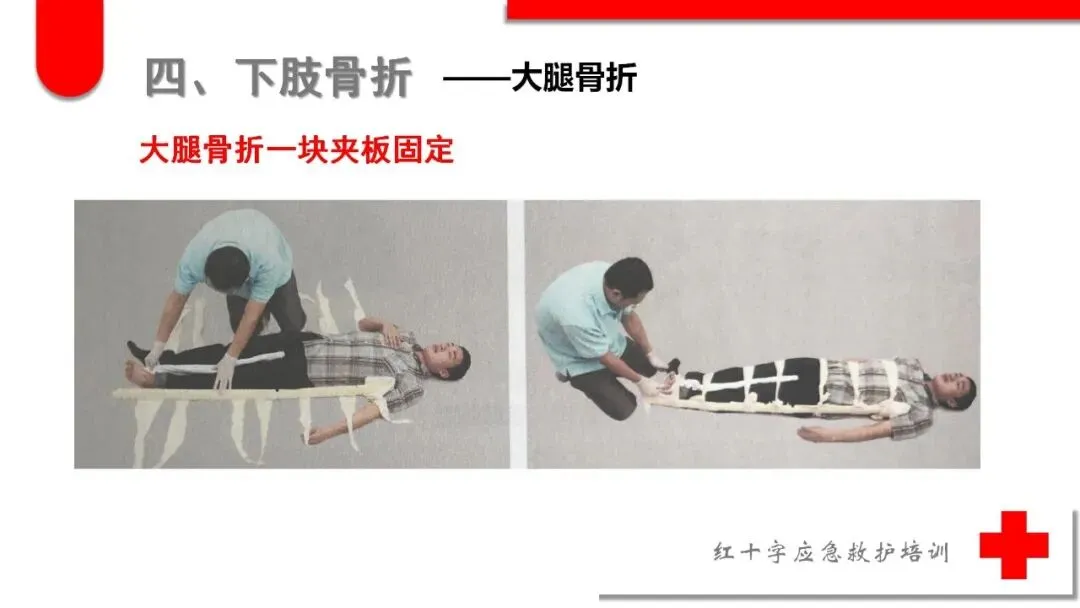 四、下肢骨折 ——大腿骨折

大腿骨折一块夹板固定

红十字应急救护培训