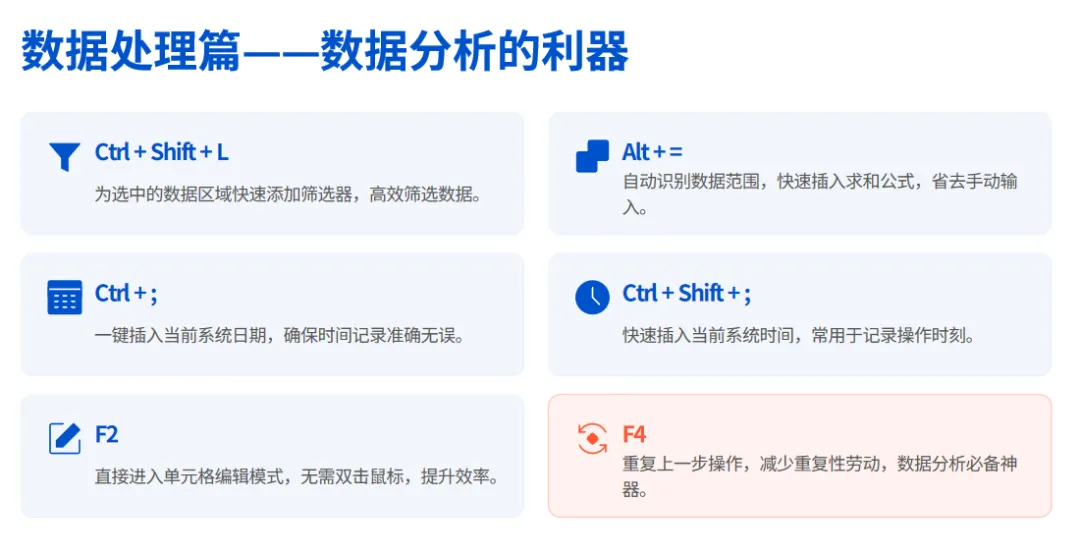 数据处理篇——数据分析的利器

Ctrl + Shift + L

为选中的数据区域快速添加筛选器，高效筛选数据。

Alt + =

自动识别数据范围，快速插入求和公式，省去手动输入。

Ctrl + ;

一键插入当前系统日期，确保时间记录准确无误。

Ctrl + Shift + ;

快速插入当前系统时间，常用于记录操作时刻。

F2

直接进入单元格编辑模式，无需双击鼠标，提升效率。

F4

重复上一步操作，减少重复性劳动，数据分析必备神器。