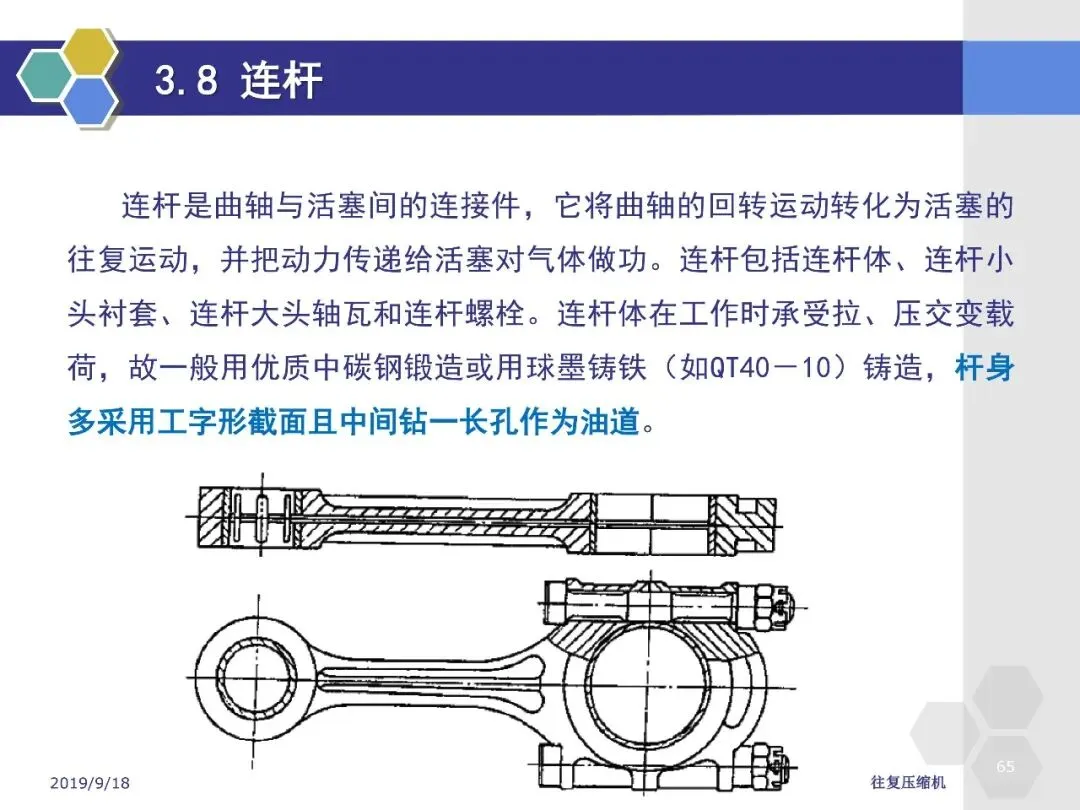 3.8 连杆

连杆是曲轴与活塞间的连接件，它将曲轴的回转运动转化为活塞的往复运动，并把动力传递给活塞对气体做功。连杆包括连杆体、连杆小头衬套、连杆大头轴瓦和连杆螺栓。连杆体在工作时承受拉、压交变载荷，故一般用优质中碳钢锻造或用球墨铸铁（如QT40－10）铸造，杆身多采用工字形截面且中间钻一长孔作为油道。

2019/9/18

往复压缩机

65