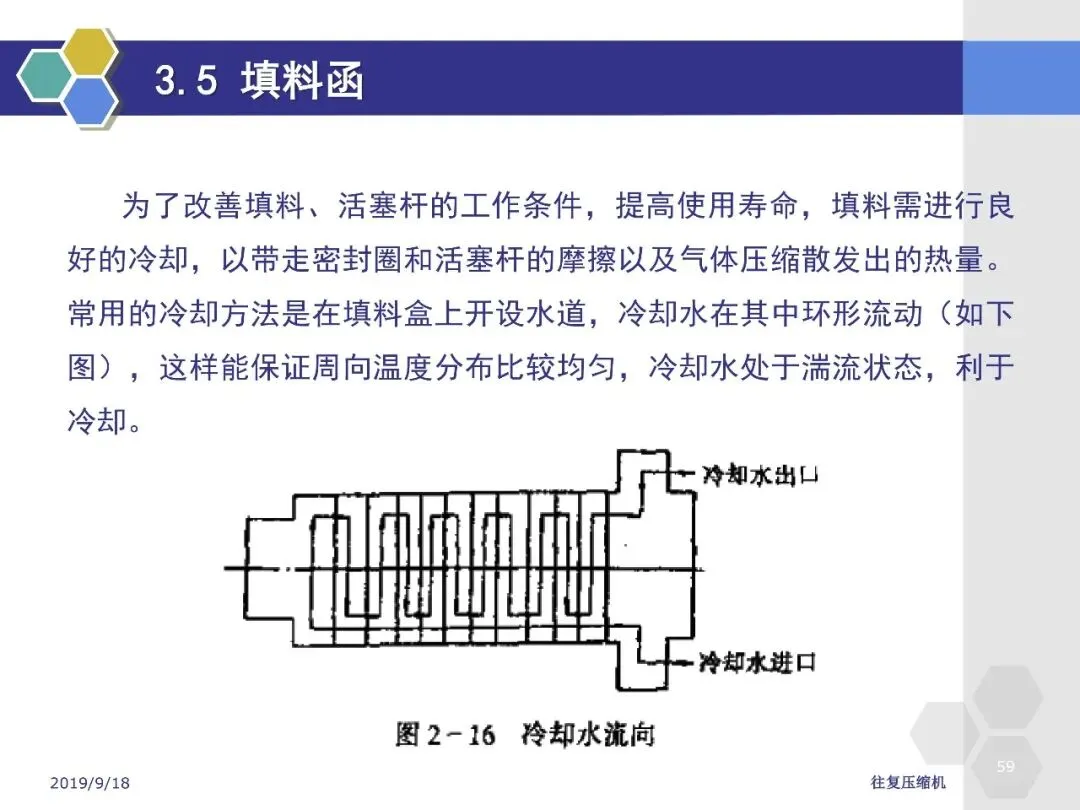 3.5 填料函

为了改善填料、活塞杆的工作条件，提高使用寿命，填料需进行良好的冷却，以带走密封圈和活塞杆的摩擦以及气体压缩散发出的热量。常用的冷却方法是在填料盒上开设水道，冷却水在其中环形流动（如下图），这样能保证周向温度分布比较均匀，冷却水处于湍流状态，利于冷却。

冷却水出口

冷却水进口

图 2－16 冷却水流向

2019/9/18

往复压缩机

59