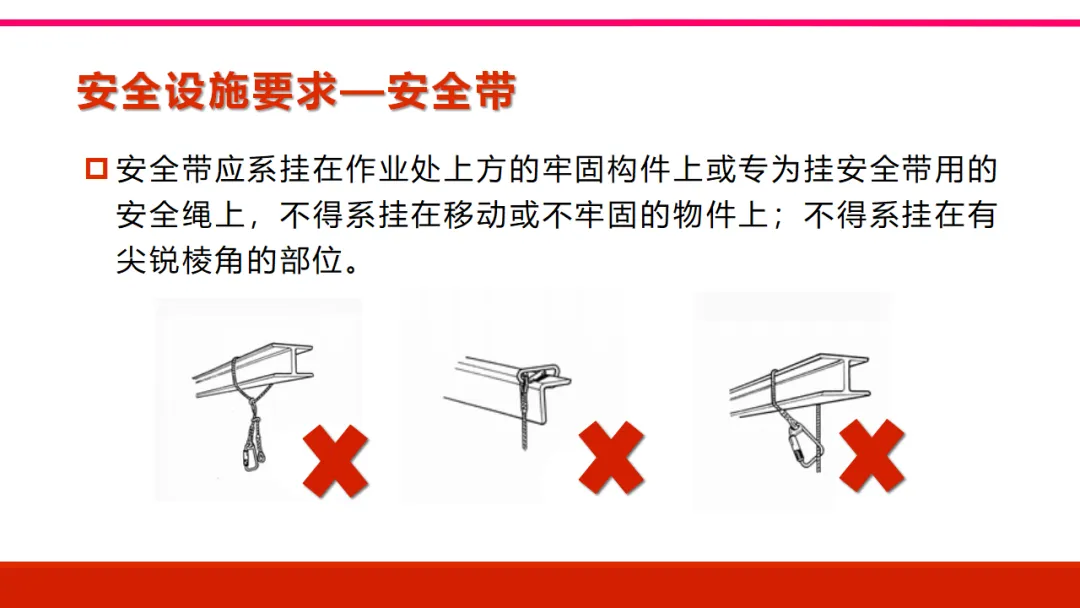 安全设施要求—安全带

安全带应系挂在作业处上方的牢固构件上或专为挂安全带用的安全绳上，不得系挂在移动或不牢固的物件上；不得系挂在有尖锐棱角的部位。