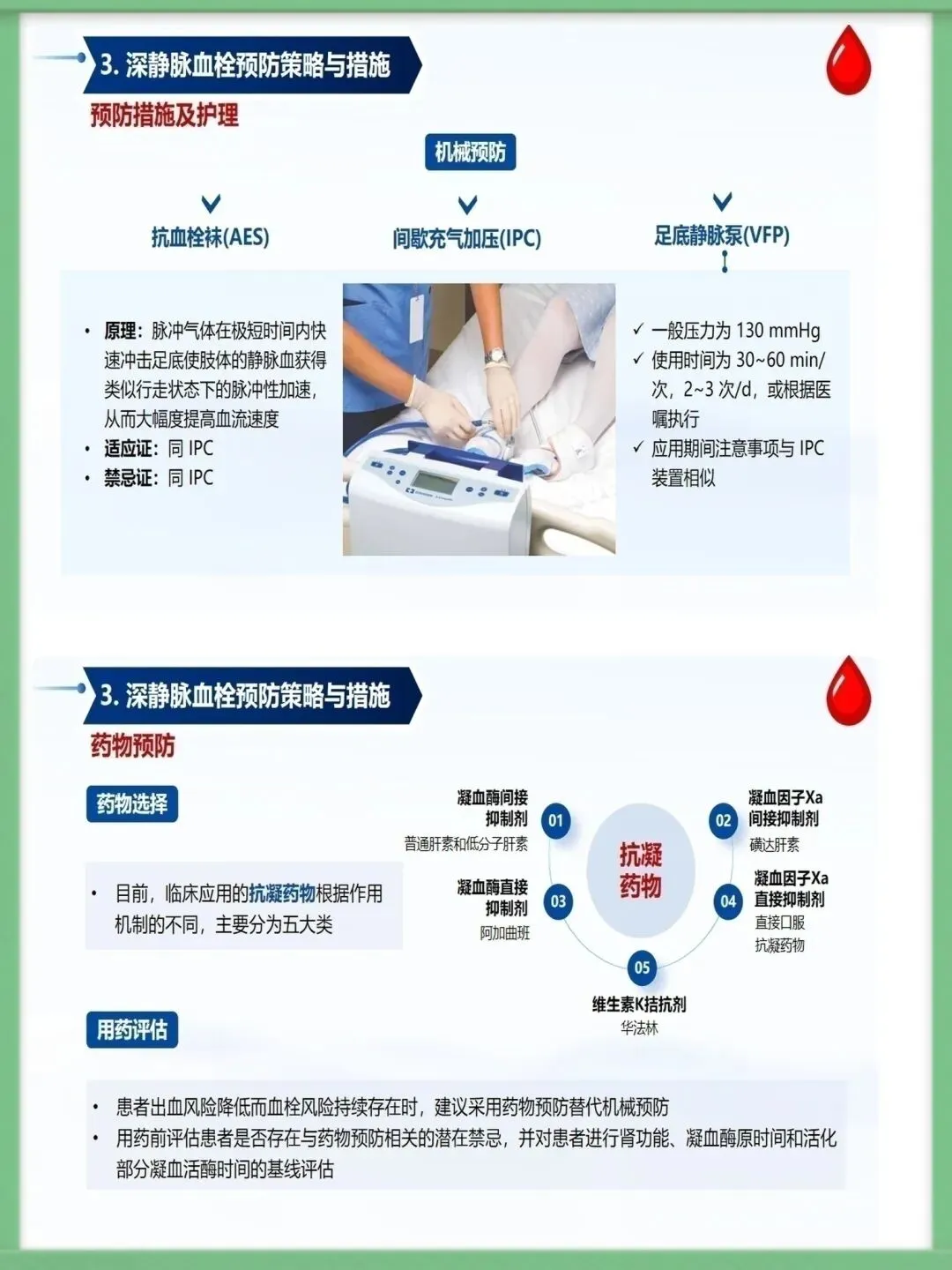 3. 深静脉血栓预防策略与措施

预防措施及护理

机械预防

抗血栓袜(AES)

间歇充气加压(IPC)

足底静脉泵(VFP)

• 原理：脉冲气体在极短时间内快速冲击足底使肢体的静脉血获得类似行走状态下的脉冲性加速，从而大幅度提高血流速度
• 适应证：同 IPC
• 禁忌证：同 IPC

✓ 一般压力为 130 mmHg
✓ 使用时间为 30~60 min/次，2~3 次/d，或根据医嘱执行
✓ 应用期间注意事项与 IPC 装置相似

3. 深静脉血栓预防策略与措施

药物预防

药物选择

• 目前，临床应用的抗凝药物根据作用机制的不同，主要分为五大类

抗凝药物

01 凝血酶间接抑制剂
普通肝素和低分子肝素

02 凝血因子Xa间接抑制剂
磺达肝素

03 凝血酶直接抑制剂
阿加曲班

04 凝血因子Xa直接抑制剂
直接口服抗凝药物

05 维生素K拮抗剂
华法林

用药评估

• 患者出血风险降低而血栓风险持续存在时，建议采用药物预防替代机械预防
• 用药前评估患者是否存在与药物预防相关的潜在禁忌，并对患者进行肾功能、凝血酶原时间和活化部分凝血活酶时间的基线评估