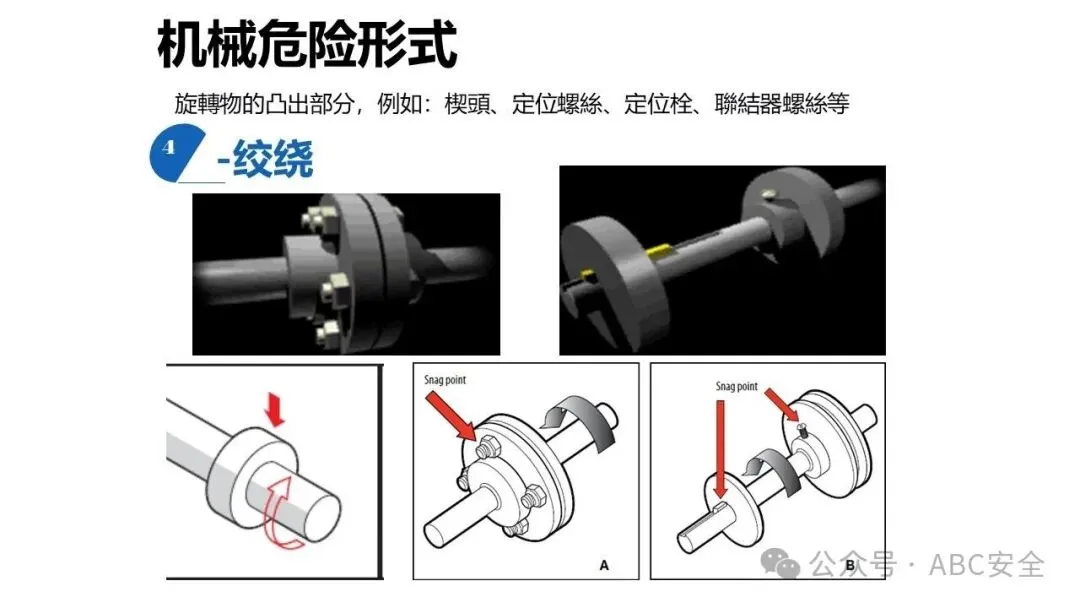 机械危险形式

旋轉物的凸出部分，例如：楔頭、定位螺絲、定位栓、聯結器螺絲等

4 -绞绕

Snag point

A

Snag point

B

公众号 · ABC安全