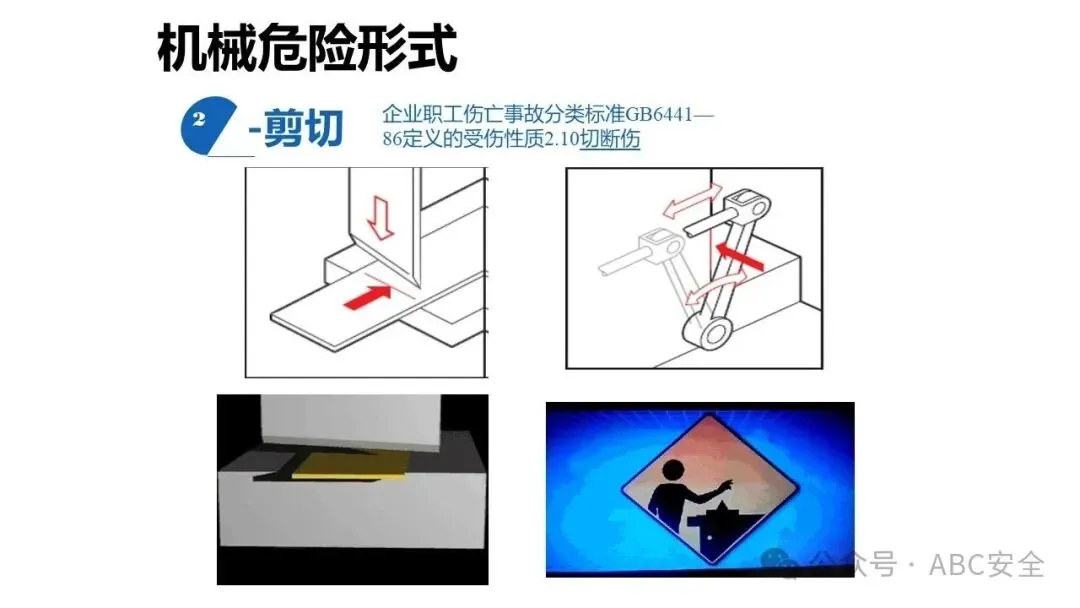 机械危险形式

2 -剪切

企业职工伤亡事故分类标准GB6441—86定义的受伤性质2.10切断伤

公众号 · ABC安全