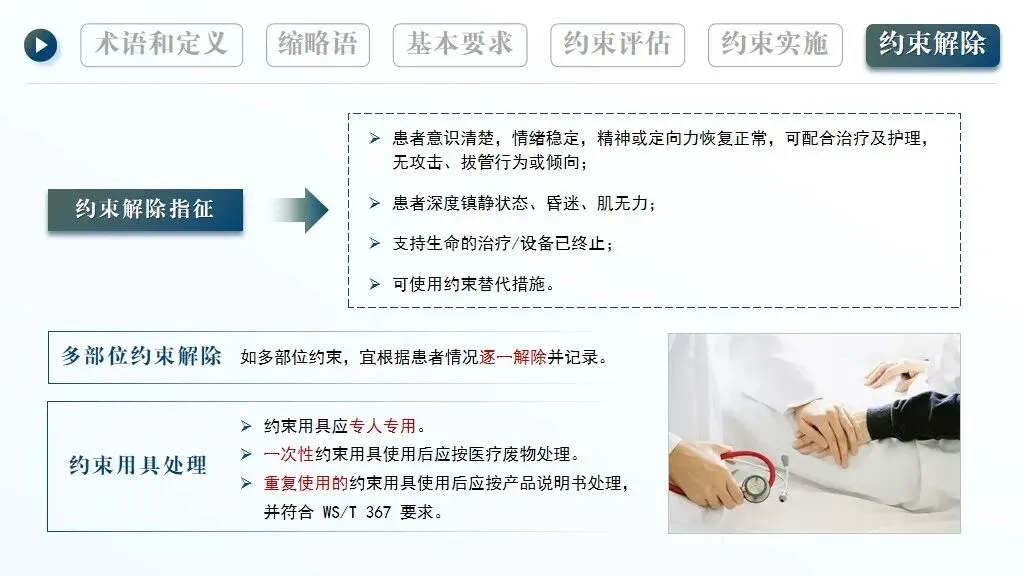 术语和定义 缩略语 基本要求 约束评估 约束实施 约束解除

约束解除指征

➢ 患者意识清楚，情绪稳定，精神或定向力恢复正常，可配合治疗及护理，无攻击、拔管行为或倾向；

➢ 患者深度镇静状态、昏迷、肌无力；

➢ 支持生命的治疗/设备已终止；

➢ 可使用约束替代措施。

多部位约束解除 如多部位约束，宜根据患者情况逐一解除并记录。

约束用具处理

➢ 约束用具应专人专用。

➢ 一次性约束用具使用后应按医疗废物处理。

➢ 重复使用的约束用具使用后应按产品说明书处理，并符合 WS/T 367 要求。