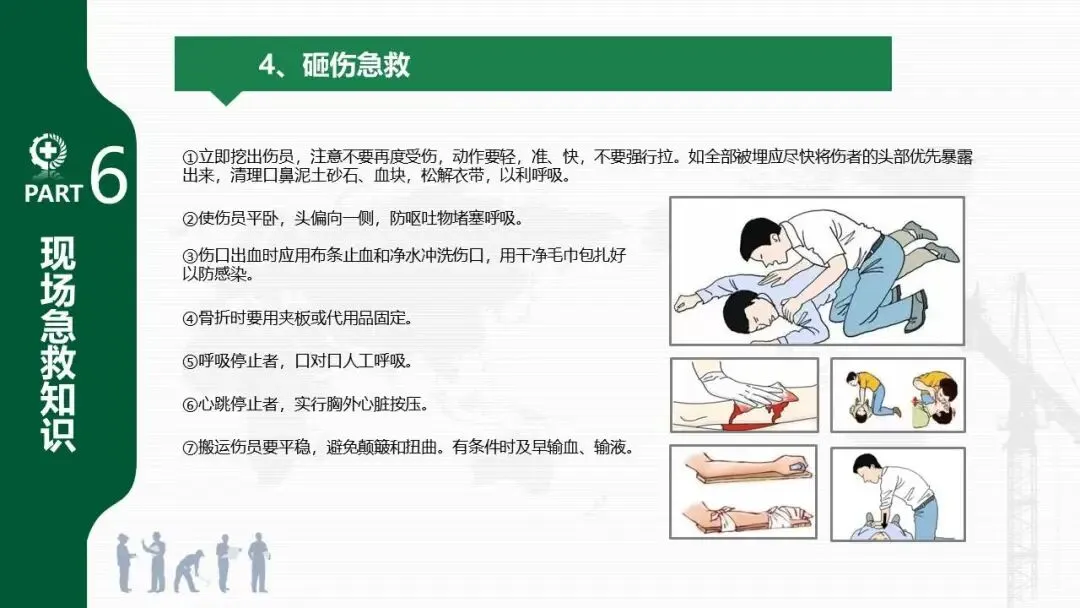 PART 6

现场急救知识

4、砸伤急救

①立即挖出伤员，注意不要再度受伤，动作要轻，准、快，不要强行拉。如全部被埋应尽快将伤者的头部优先暴露出来，清理口鼻泥土砂石、血块，松解衣带，以利呼吸。

②使伤员平卧，头偏向一侧，防呕吐物堵塞呼吸。

③伤口出血时应用布条止血和净水冲洗伤口，用干净毛巾包扎好以防感染。

④骨折时要用夹板或代用品固定。

⑤呼吸停止者，口对口人工呼吸。

⑥心跳停止者，实行胸外心脏按压。

⑦搬运伤员要平稳，避免颠簸和扭曲。有条件时及早输血、输液。