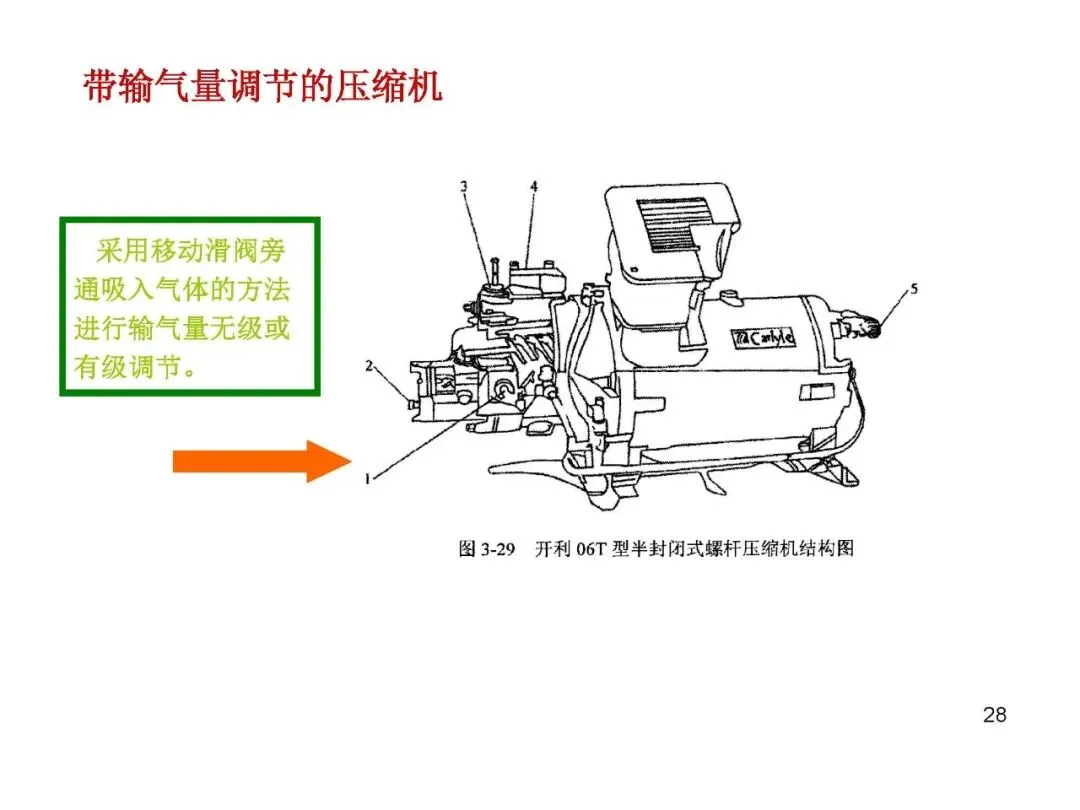 带输气量调节的压缩机

采用移动滑阀旁通吸入气体的方法进行输气量无级或有级调节。

3
4
5
2
1
Carlyle

图 3-29 开利 06T 型半封闭式螺杆压缩机结构图

28