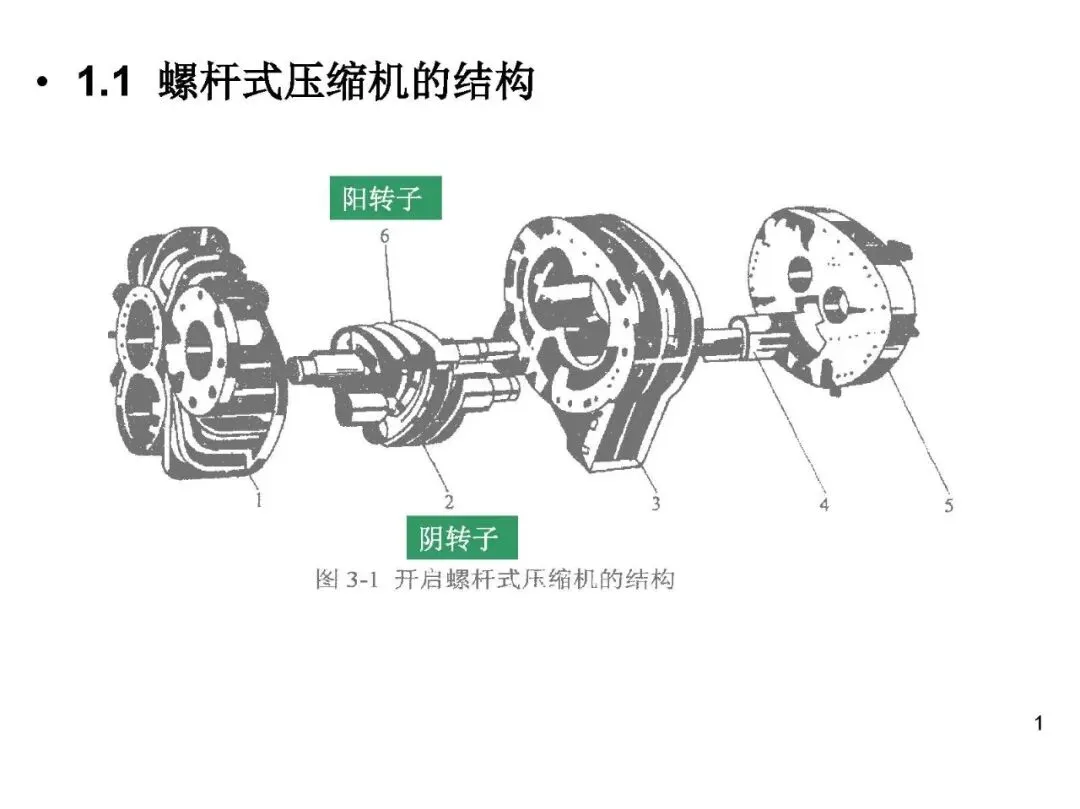 • 1.1 螺杆式压缩机的结构

阳转子

6

1

2

3

4

5

阴转子

图 3-1 开启螺杆式压缩机的结构

1