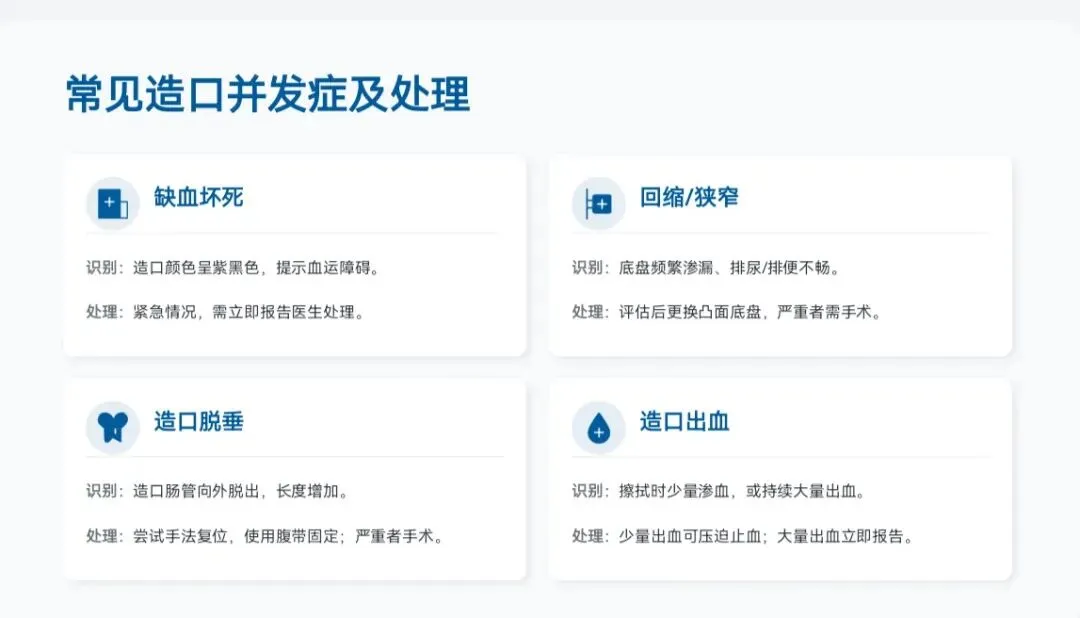 常见造口并发症及处理

缺血坏死

识别：造口颜色呈紫黑色，提示血运障碍。

处理：紧急情况，需立即报告医生处理。

回缩/狭窄

识别：底盘频繁渗漏、排尿/排便不畅。

处理：评估后更换凸面底盘，严重者需手术。

造口脱垂

识别：造口肠管向外脱出，长度增加。

处理：尝试手法复位，使用腹带固定；严重者手术。

造口出血

识别：擦拭时少量渗血，或持续大量出血。

处理：少量出血可压迫止血；大量出血立即报告。