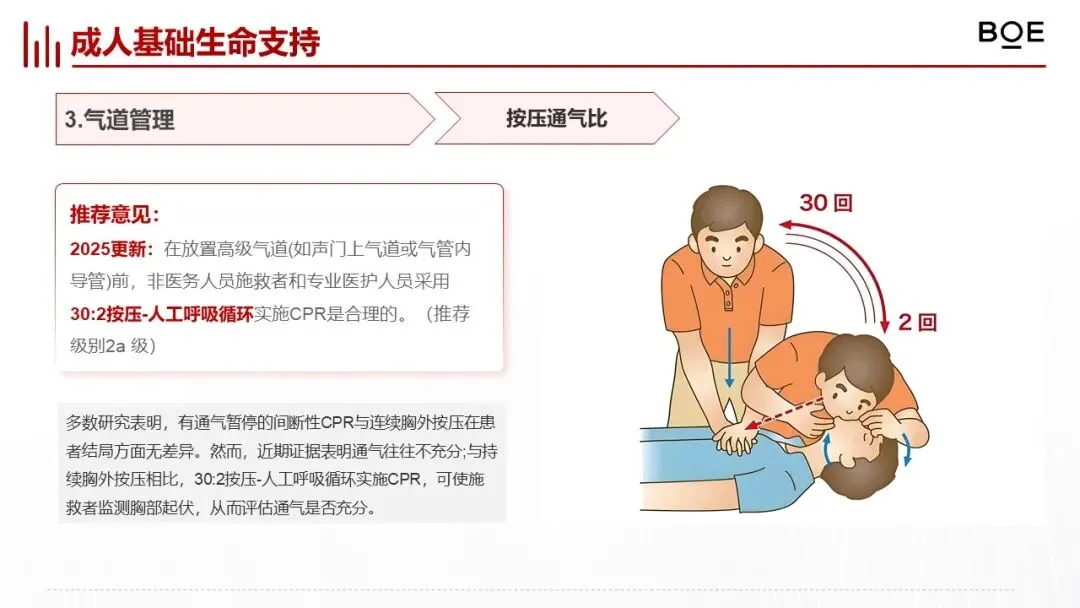 成人基础生命支持

BOE

3.气道管理

按压通气比

推荐意见：
2025更新：在放置高级气道(如声门上气道或气管内导管)前，非医务人员施救者和专业医护人员采用30:2按压-人工呼吸循环实施CPR是合理的。（推荐级别2a 级）

多数研究表明，有通气暂停的间断性CPR与连续胸外按压在患者结局方面无差异。然而，近期证据表明通气往往不充分;与持续胸外按压相比，30:2按压-人工呼吸循环实施CPR，可使施救者监测胸部起伏，从而评估通气是否充分。

30 回

2 回