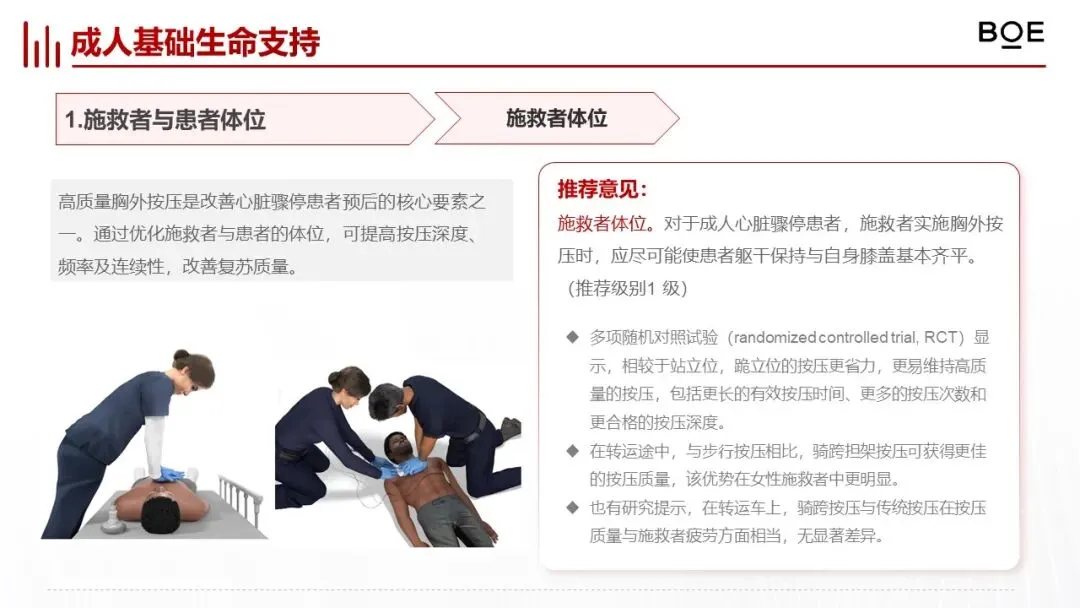 成人基础生命支持

BOE

1.施救者与患者体位

施救者体位

高质量胸外按压是改善心脏骤停患者预后的核心要素之一。通过优化施救者与患者的体位，可提高按压深度、频率及连续性，改善复苏质量。

推荐意见：

施救者体位。对于成人心脏骤停患者，施救者实施胸外按压时，应尽可能使患者躯干保持与自身膝盖基本齐平。（推荐级别1 级）

◆ 多项随机对照试验（randomized controlled trial, RCT）显示，相较于站立位，跪立位的按压更省力，更易维持高质量的按压，包括更长的有效按压时间、更多的按压次数和更合格的按压深度。

◆ 在转运途中，与步行按压相比，骑跨担架按压可获得更佳的按压质量，该优势在女性施救者中更明显。

◆ 也有研究提示，在转运车上，骑跨按压与传统按压在按压质量与施救者疲劳方面相当，无显著差异。