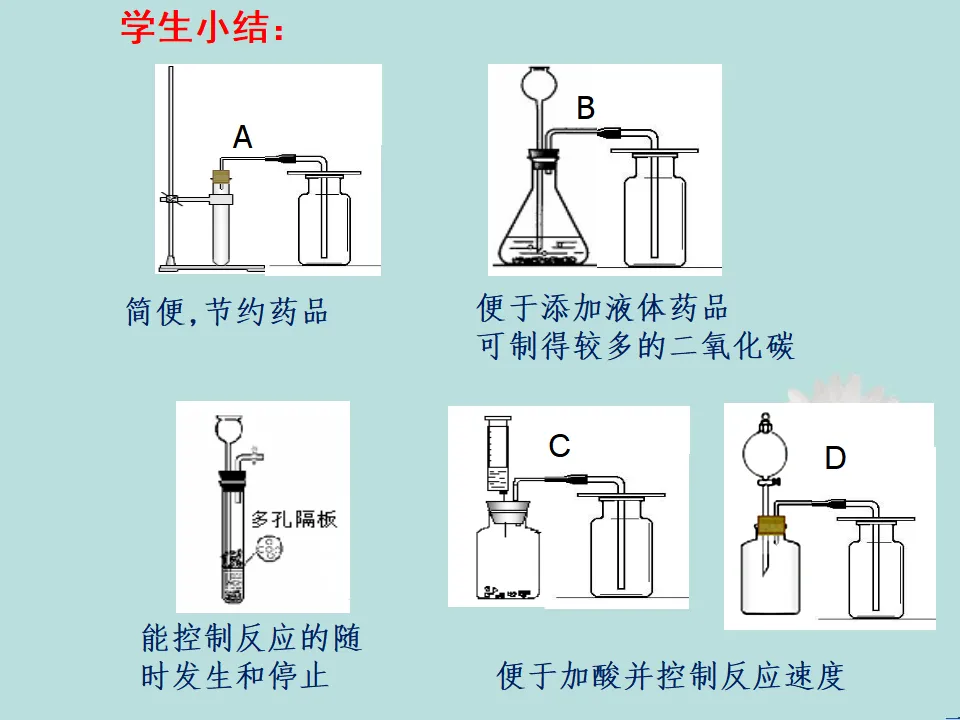 学生小结：

A

简便,节约药品

B

便于添加液体药品
可制得较多的二氧化碳

多孔隔板

能控制反应的随时发生和停止

C

D

便于加酸并控制反应速度