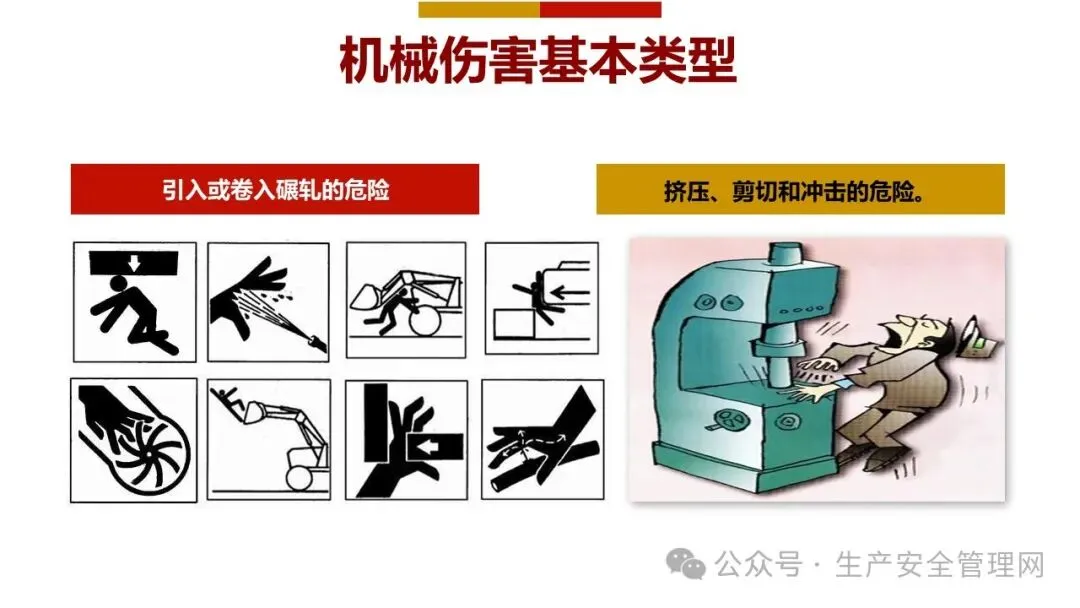 机械伤害基本类型

引入或卷入碾轧的危险

挤压、剪切和冲击的危险。

公众号 · 生产安全管理网