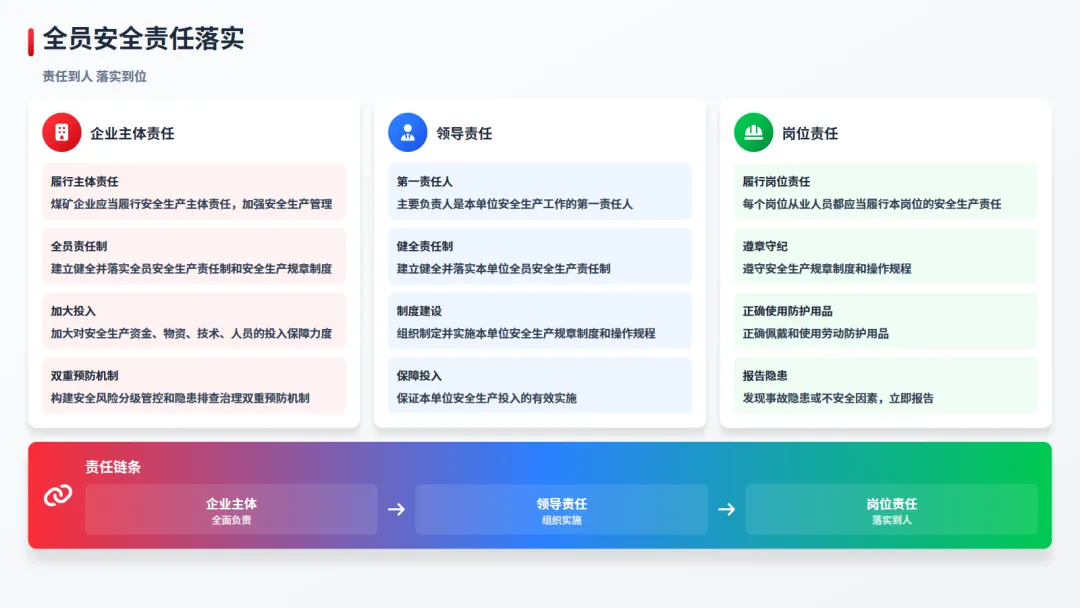 全员安全责任落实

责任到人 落实到位

企业主体责任

履行主体责任
煤矿企业应当履行安全生产主体责任，加强安全生产管理

全员责任制
建立健全并落实全员安全生产责任制和安全生产规章制度

加大投入
加大对安全生产资金、物资、技术、人员的投入保障力度

双重预防机制
构建安全风险分级管控和隐患排查治理双重预防机制

领导责任

第一责任人
主要负责人是本单位安全生产工作的第一责任人

健全责任制
建立健全并落实本单位全员安全生产责任制

制度建设
组织制定并实施本单位安全生产规章制度和操作规程

保障投入
保证本单位安全生产投入的有效实施

岗位责任

履行岗位责任
每个岗位从业人员都应当履行本岗位的安全生产责任

遵章守纪
遵守安全生产规章制度和操作规程

正确使用防护用品
正确佩戴和使用劳动防护用品

报告隐患
发现事故隐患或不安全因素，立即报告

责任链条

企业主体
全面负责

→

领导责任
组织实施

→

岗位责任
落实到人