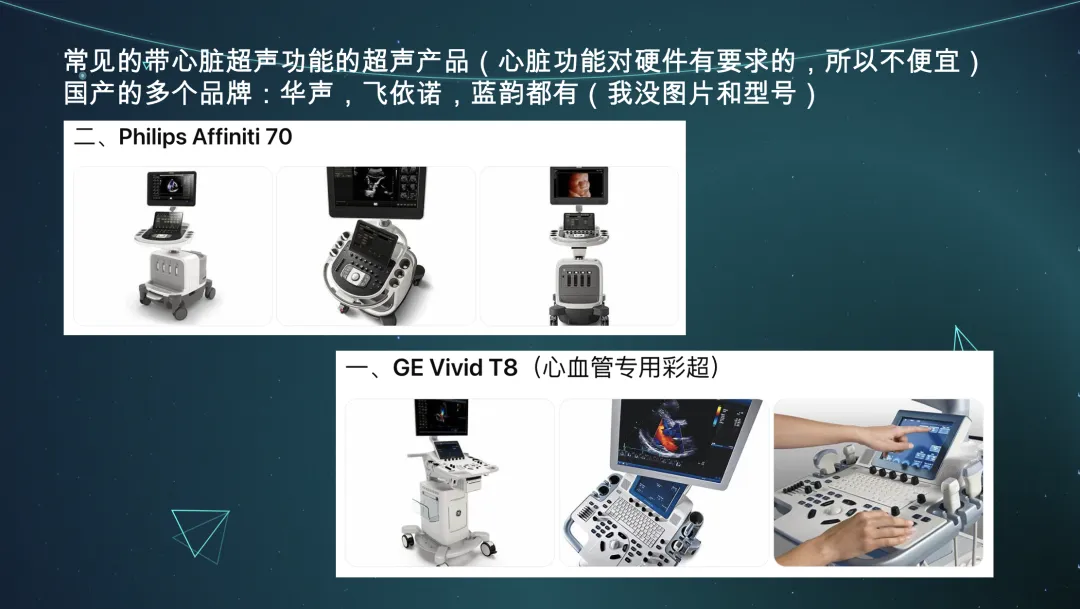 常见的带心脏超声功能的超声产品（心脏功能对硬件有要求的，所以不便宜）
国产的多个品牌：华声，飞依诺，蓝韵都有（我没图片和型号）

二、Philips Affiniti 70

一、GE Vivid T8（心血管专用彩超）