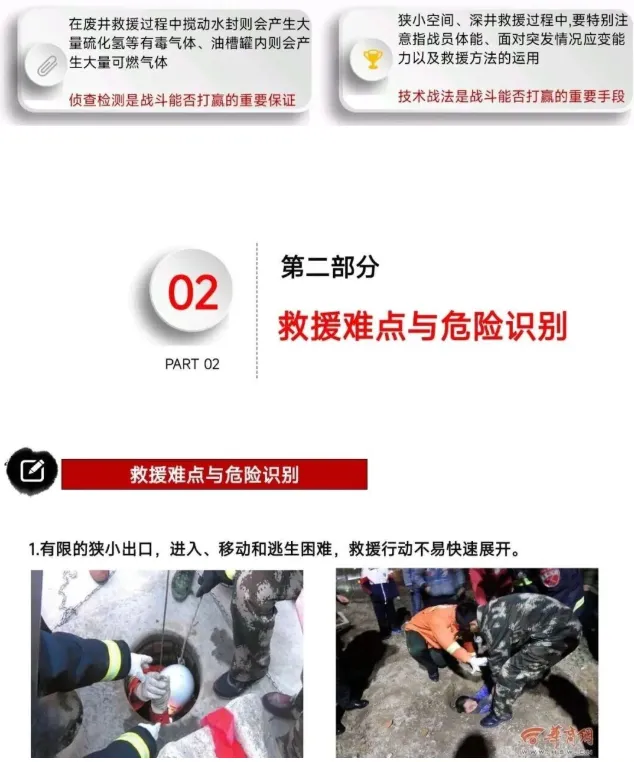 在废井救援过程中搅动水封则会产生大量硫化氢等有毒气体、油槽罐内则会产生大量可燃气体

侦查检测是战斗能否打赢的重要保证

狭小空间、深井救援过程中,要特别注意指战员体能、面对突发情况应变能力以及救援方法的运用

技术战法是战斗能否打赢的重要手段

02

PART 02

第二部分

救援难点与危险识别

救援难点与危险识别

1.有限的狭小出口，进入、移动和逃生困难，救援行动不易快速展开。

华商网