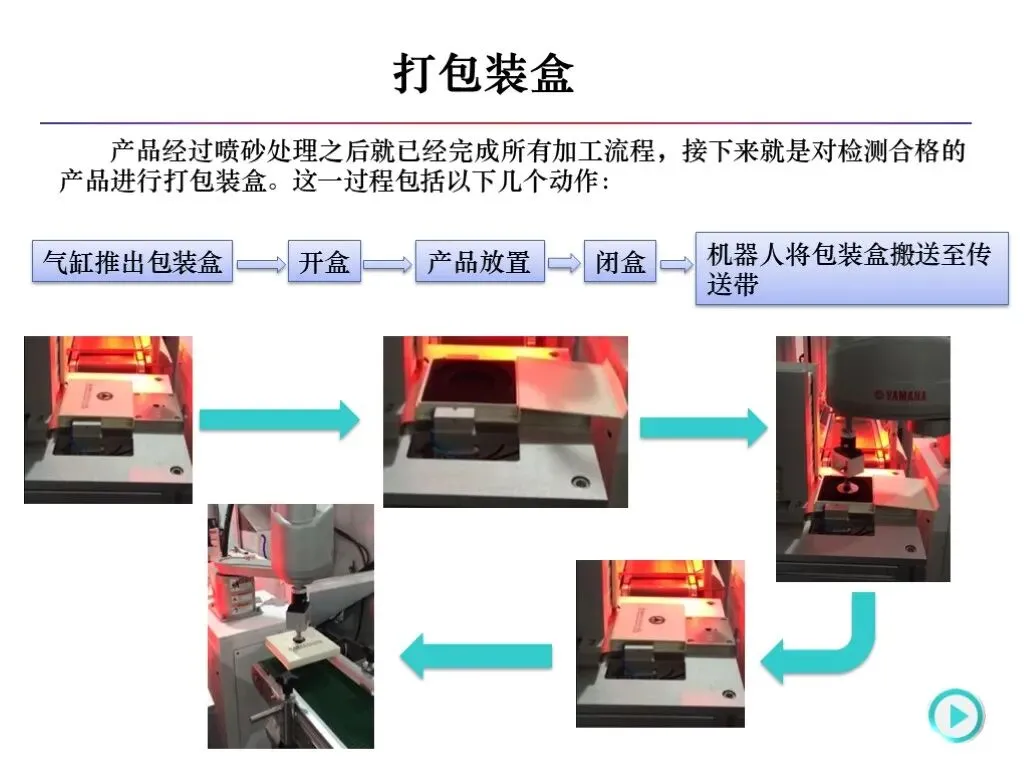 打包装盒

产品经过喷砂处理之后就已经完成所有加工流程，接下来就是对检测合格的产品进行打包装盒。这一过程包括以下几个动作：

气缸推出包装盒 开盒 产品放置 闭盒 机器人将包装盒搬送至传送带

YAMAHA