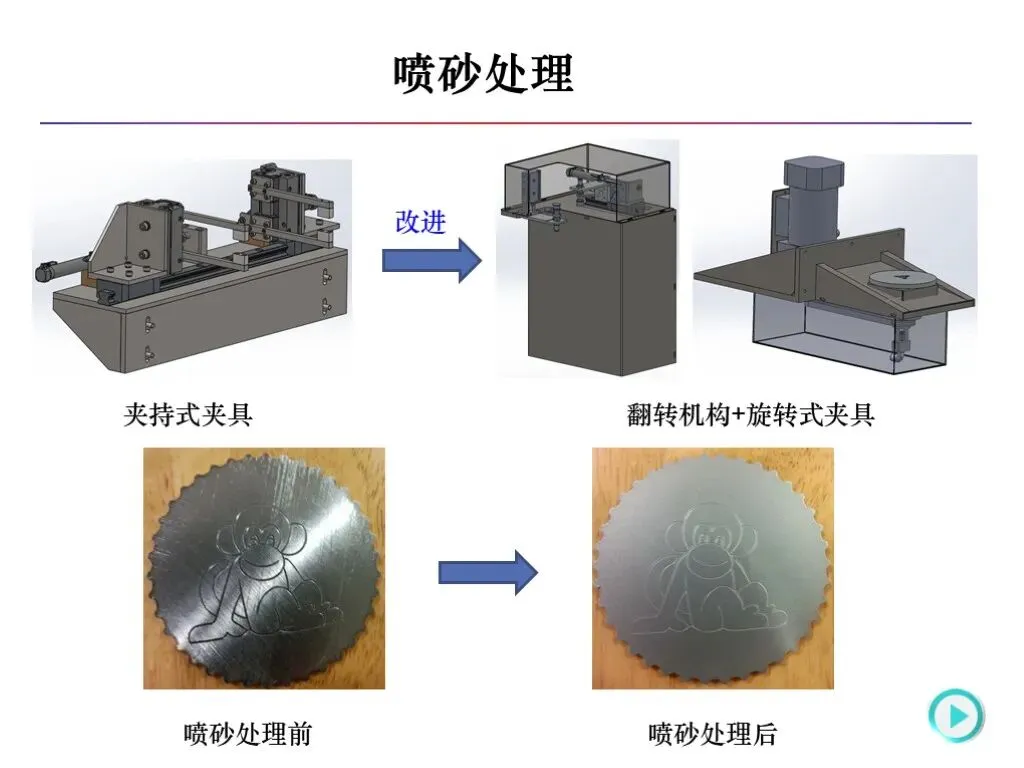 喷砂处理

改进

夹持式夹具

翻转机构+旋转式夹具

喷砂处理前

喷砂处理后