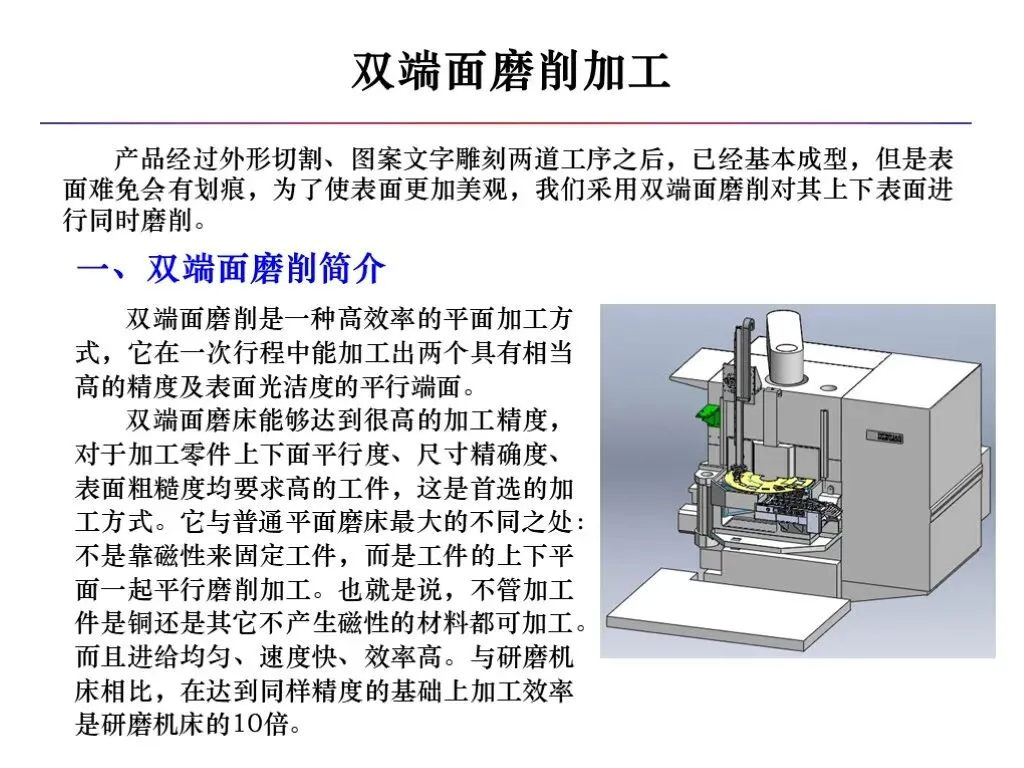 双端面磨削加工

产品经过外形切割、图案文字雕刻两道工序之后，已经基本成型，但是表面难免会有划痕，为了使表面更加美观，我们采用双端面磨削对其上下表面进行同时磨削。

一、双端面磨削简介

双端面磨削是一种高效率的平面加工方式，它在一次行程中能加工出两个具有相当高的精度及表面光洁度的平行端面。

双端面磨床能够达到很高的加工精度，对于加工零件上下面平行度、尺寸精确度、表面粗糙度均要求高的工件，这是首选的加工方式。它与普通平面磨床最大的不同之处：不是靠磁性来固定工件，而是工件的上下平面一起平行磨削加工。也就是说，不管加工件是铜还是其它不产生磁性的材料都可加工。而且进给均匀、速度快、效率高。与研磨机床相比，在达到同样精度的基础上加工效率是研磨机床的10倍。