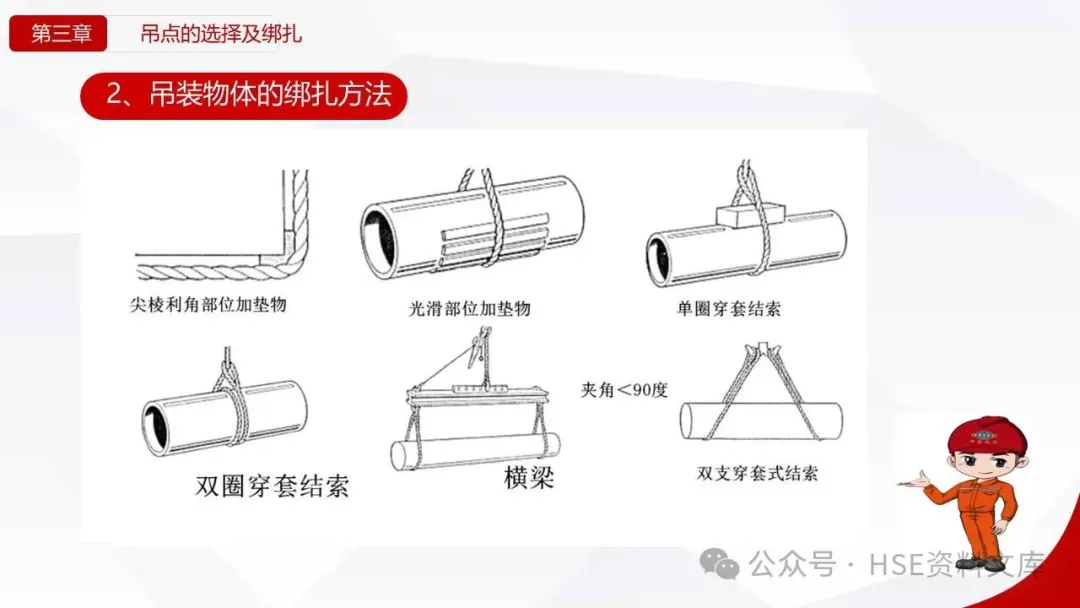 第三章

吊点的选择及绑扎

2、吊装物体的绑扎方法

尖棱利角部位加垫物

光滑部位加垫物

单圈穿套结索

双圈穿套结索

横梁

夹角＜90度

双支穿套式结索

公众号 · HSE资料文库