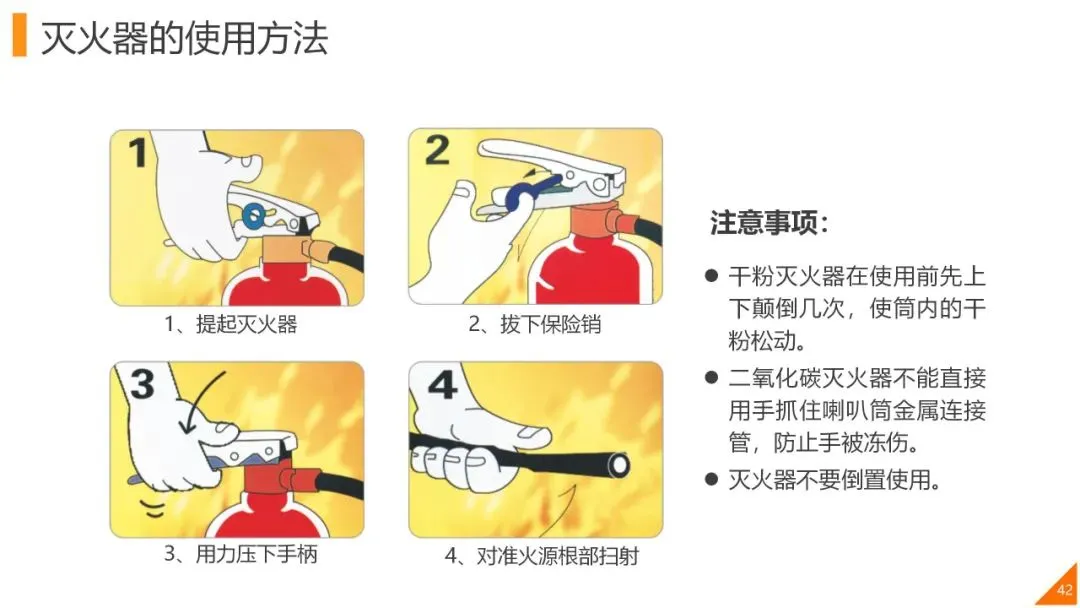 灭火器的使用方法

1

1、提起灭火器

2

2、拔下保险销

3

3、用力压下手柄

4

4、对准火源根部扫射

注意事项：

● 干粉灭火器在使用前先上下颠倒几次，使筒内的干粉松动。

● 二氧化碳灭火器不能直接用手抓住喇叭筒金属连接管，防止手被冻伤。

● 灭火器不要倒置使用。

42