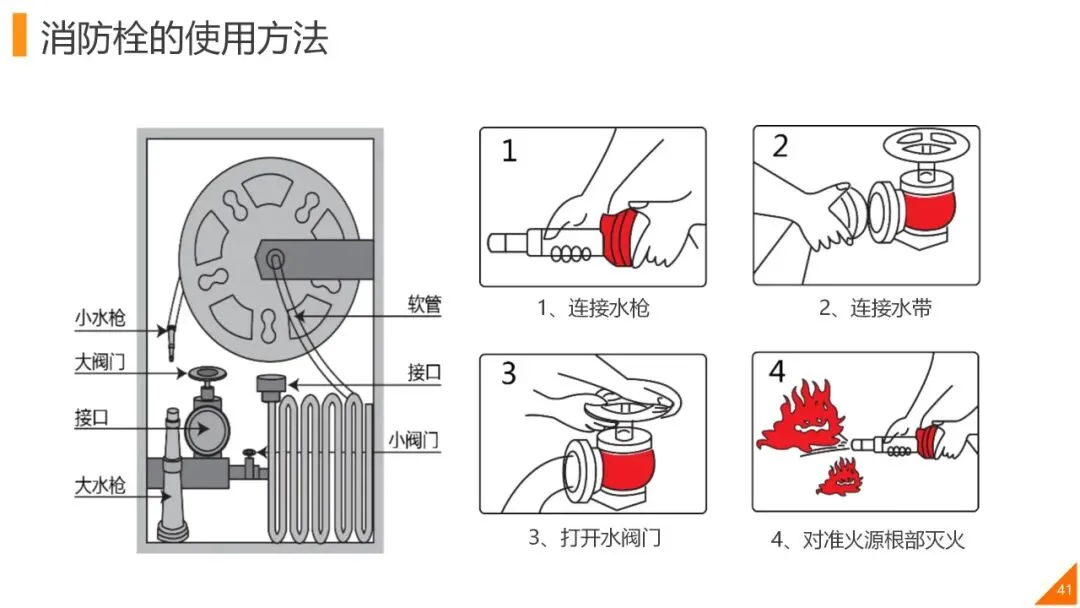 消防栓的使用方法

小水枪
大阀门
接口
大水枪
软管
接口
小阀门

1
1、连接水枪
2
2、连接水带
3
3、打开水阀门
4
4、对准火源根部灭火

41