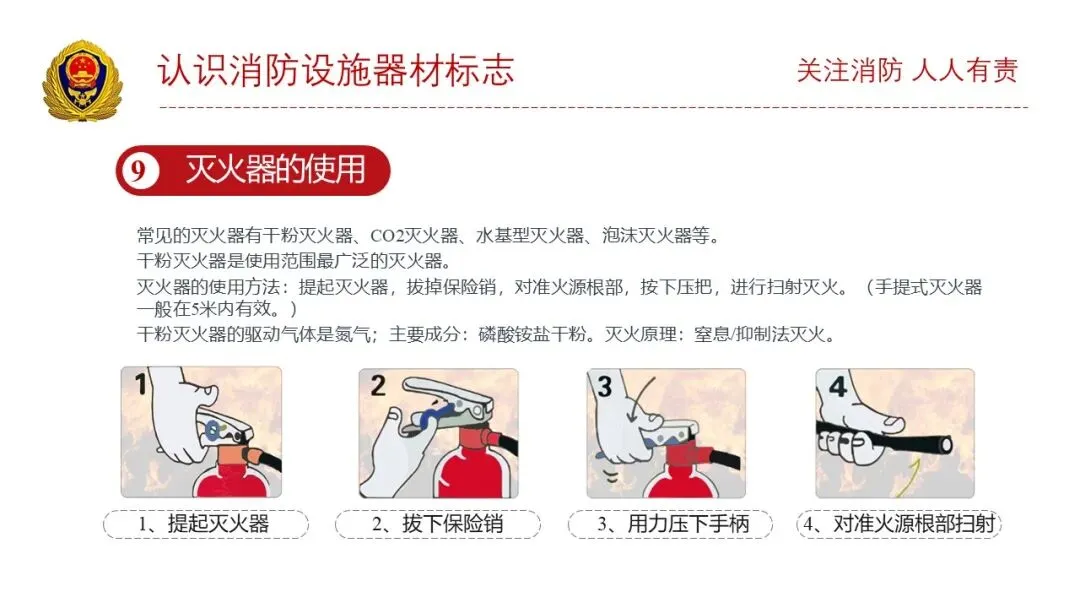 认识消防设施器材标志

关注消防 人人有责

9 灭火器的使用

常见的灭火器有干粉灭火器、CO2灭火器、水基型灭火器、泡沫灭火器等。
干粉灭火器是使用范围最广泛的灭火器。
灭火器的使用方法：提起灭火器，拔掉保险销，对准火源根部，按下压把，进行扫射灭火。（手提式灭火器一般在5米内有效。）
干粉灭火器的驱动气体是氮气；主要成分：磷酸铵盐干粉。灭火原理：窒息/抑制法灭火。

1

2

3

4

1、提起灭火器

2、拔下保险销

3、用力压下手柄

4、对准火源根部扫射