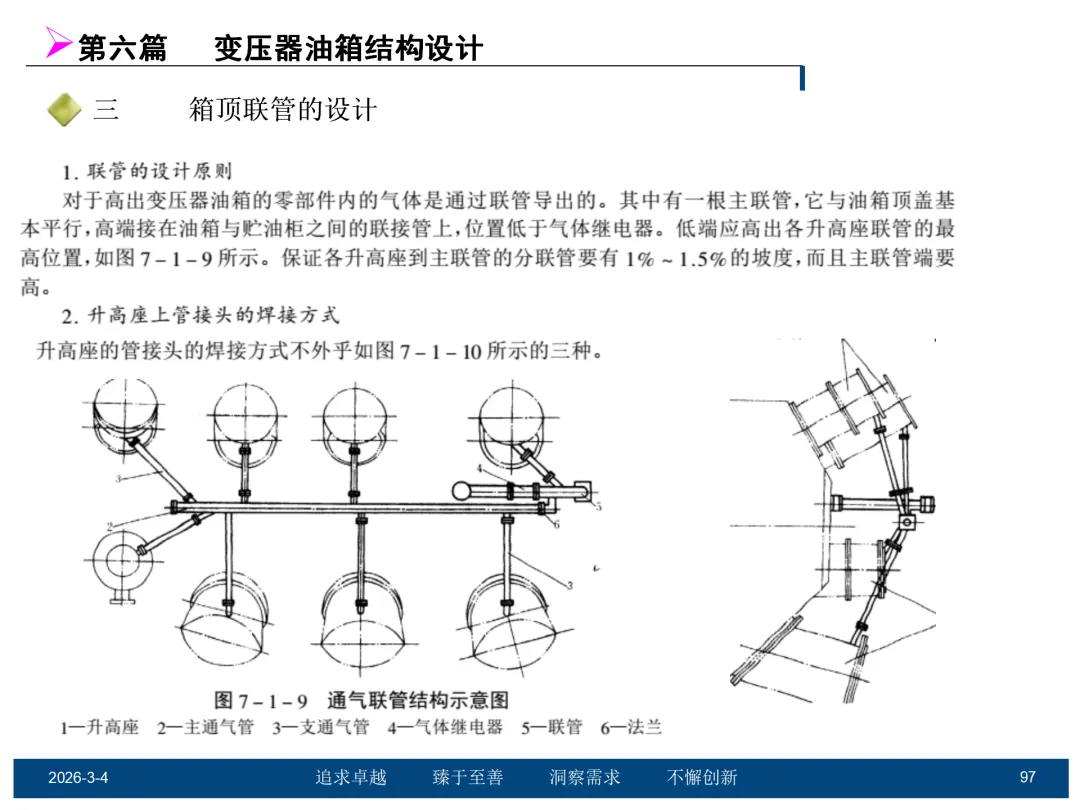 第六篇　变压器油箱结构设计

三　箱顶联管的设计

1. 联管的设计原则

对于高出变压器油箱的零部件内的气体是通过联管导出的。其中有一根主联管，它与油箱顶盖基本平行，高端接在油箱与贮油柜之间的联接管上，位置低于气体继电器。低端应高出各升高座联管的最高位置，如图 7－1－9 所示。保证各升高座到主联管的分联管要有 1% ~ 1.5% 的坡度，而且主联管端要高。

2. 升高座上管接头的焊接方式

升高座的管接头的焊接方式不外乎如图 7－1－10 所示的三种。

3
2
4
5
6
3

图 7－1－9　通气联管结构示意图

1—升高座　2—主通气管　3—支通气管　4—气体继电器　5—联管　6—法兰

2026-3-4　追求卓越　臻于至善　洞察需求　不懈创新　97